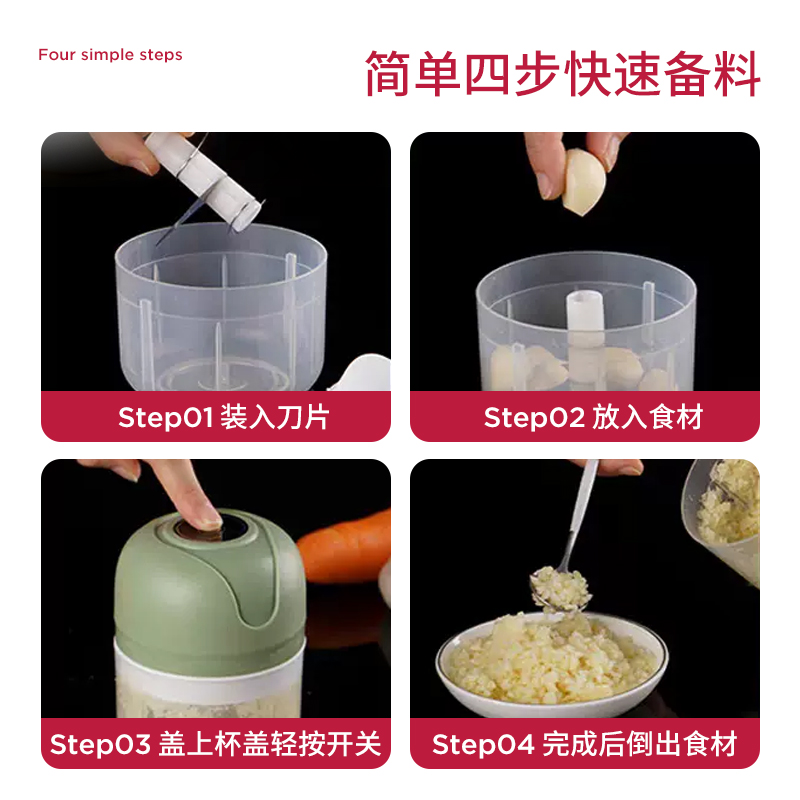 Four simple steps

简单四步快速备料

Step01 装入刀片

Step02 放入食材

Step03 盖上杯盖轻按开关

Step04 完成后倒出食材