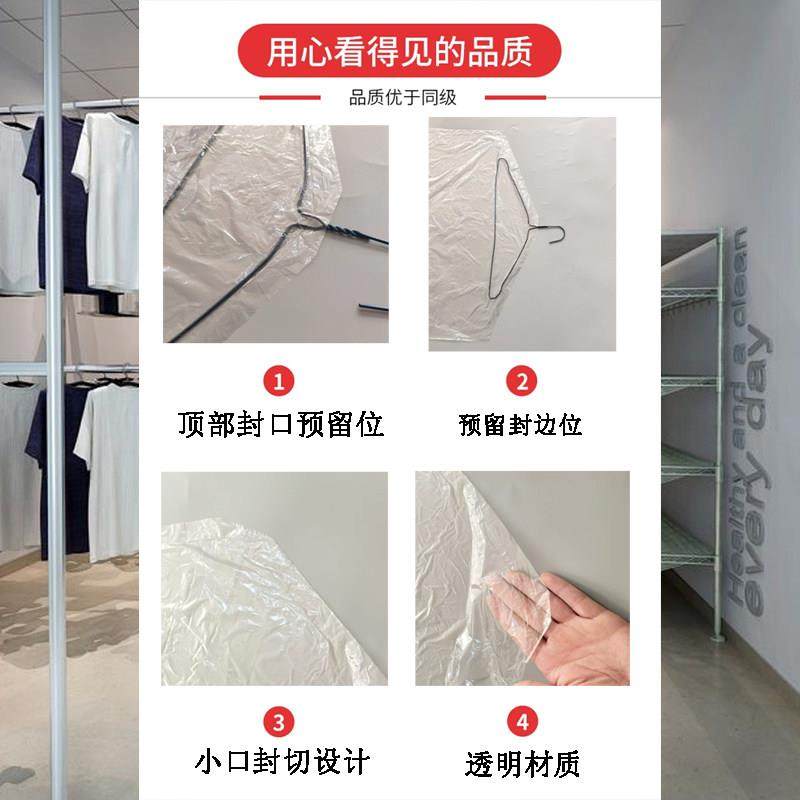 用心看得见的品质

品质优于同级

1
顶部封口预留位

2
预留封边位

3
小口封切设计

4
透明材质

Healthy and a clean every day