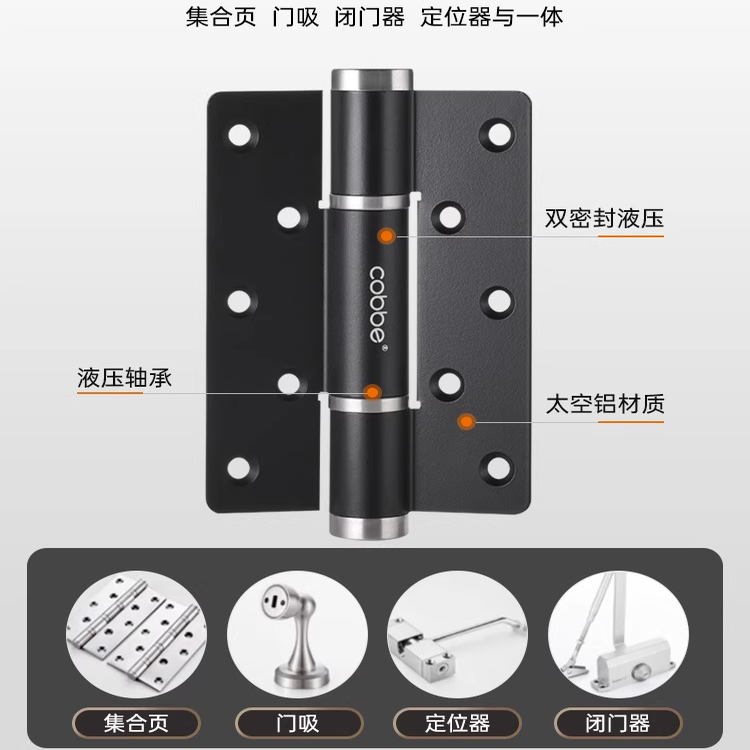 集合页 门吸 闭门器 定位器与一体

双密封液压

cobbe®

液压轴承

太空铝材质

集合页

门吸

定位器

闭门器