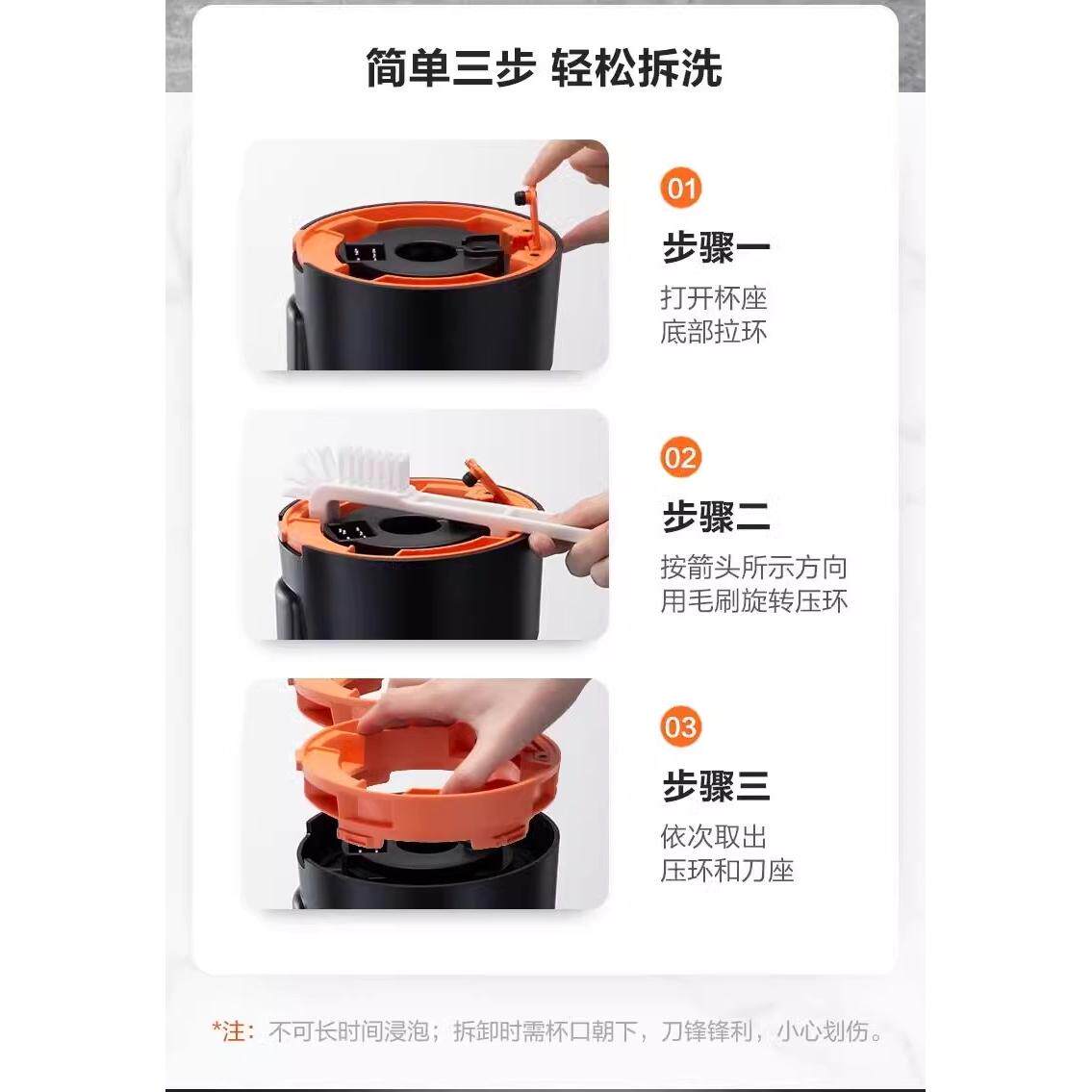 简单三步 轻松拆洗

01
步骤一
打开杯座
底部拉环

02
步骤二
按箭头所示方向
用毛刷旋转压环

03
步骤三
依次取出
压环和刀座

*注：不可长时间浸泡；拆卸时需杯口朝下，刀锋锋利，小心划伤。