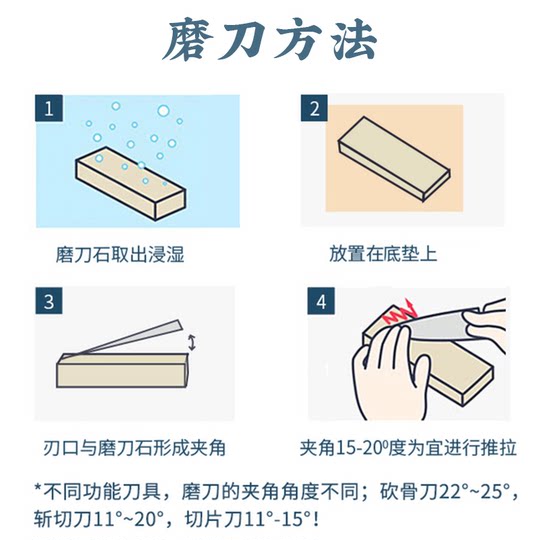 磨刀方法

1

磨刀石取出浸湿

2

放置在底垫上

3

刃口与磨刀石形成夹角

4

夹角15-20⁰度为宜进行推拉

*不同功能刀具，磨刀的夹角角度不同；砍骨刀22°~25°，斩切刀11°~20°，切片刀11°-15°！