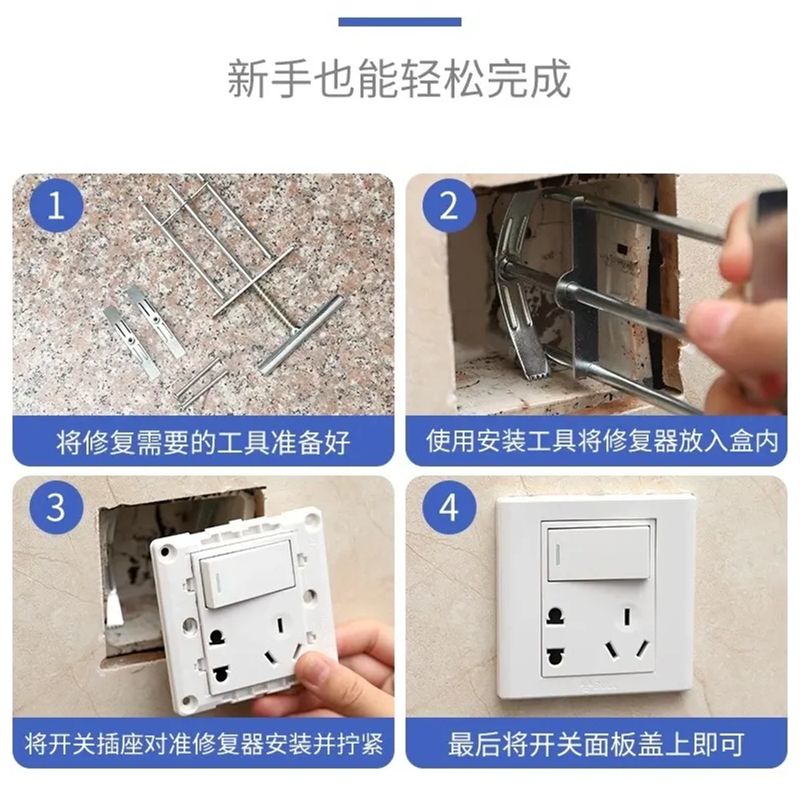 新手也能轻松完成

1

将修复需要的工具准备好

2

使用安装工具将修复器放入盒内

3

将开关插座对准修复器安装并拧紧

4

最后将开关面板盖上即可