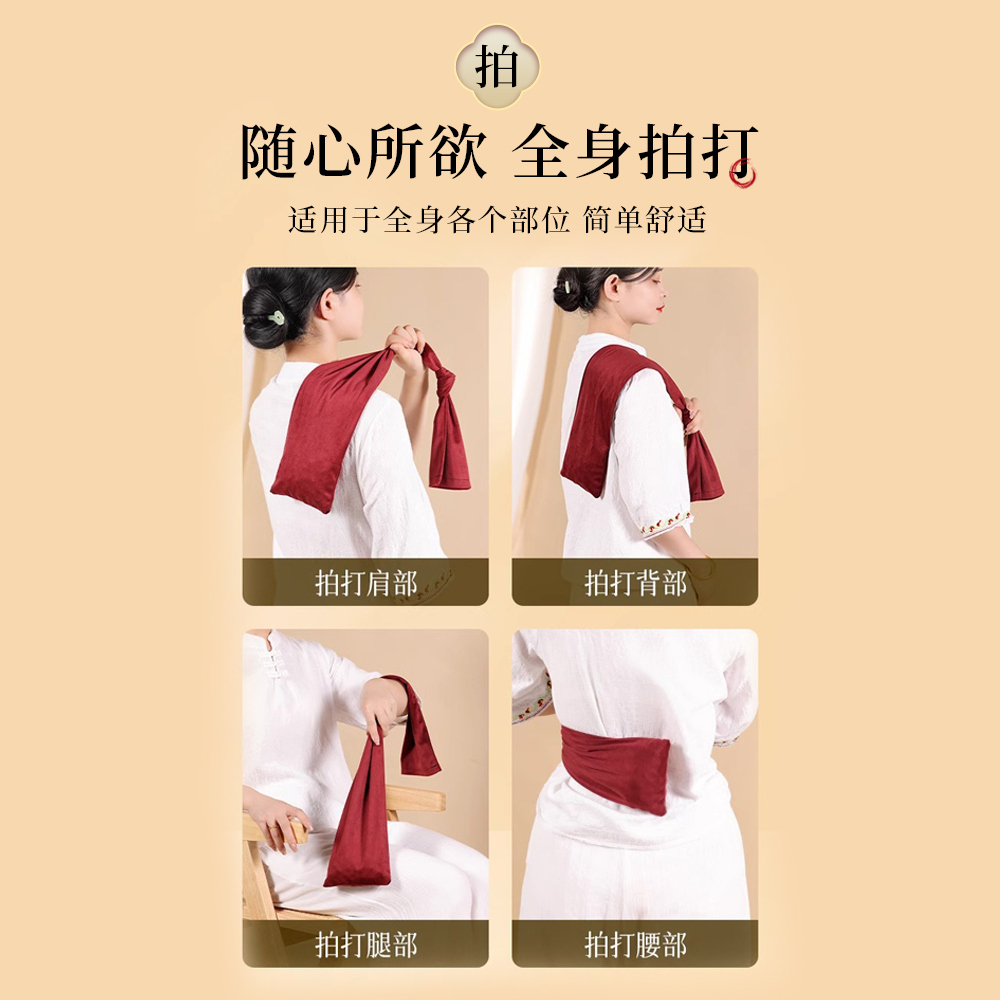 拍

随心所欲 全身拍打

适用于全身各个部位 简单舒适

拍打肩部

拍打背部

拍打腿部

拍打腰部