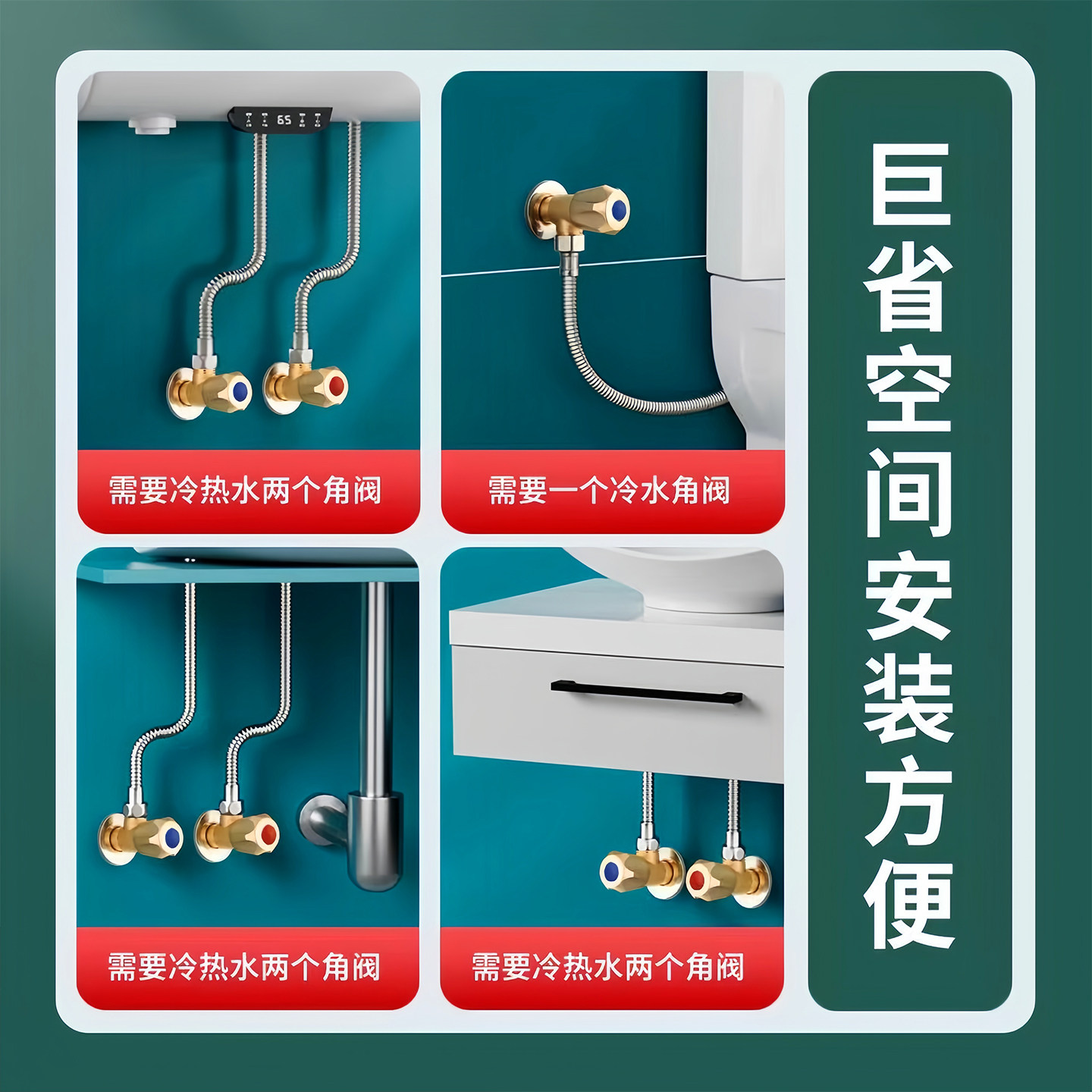 65

需要冷热水两个角阀

需要一个冷水角阀

需要冷热水两个角阀

需要冷热水两个角阀

巨省空间安装方便