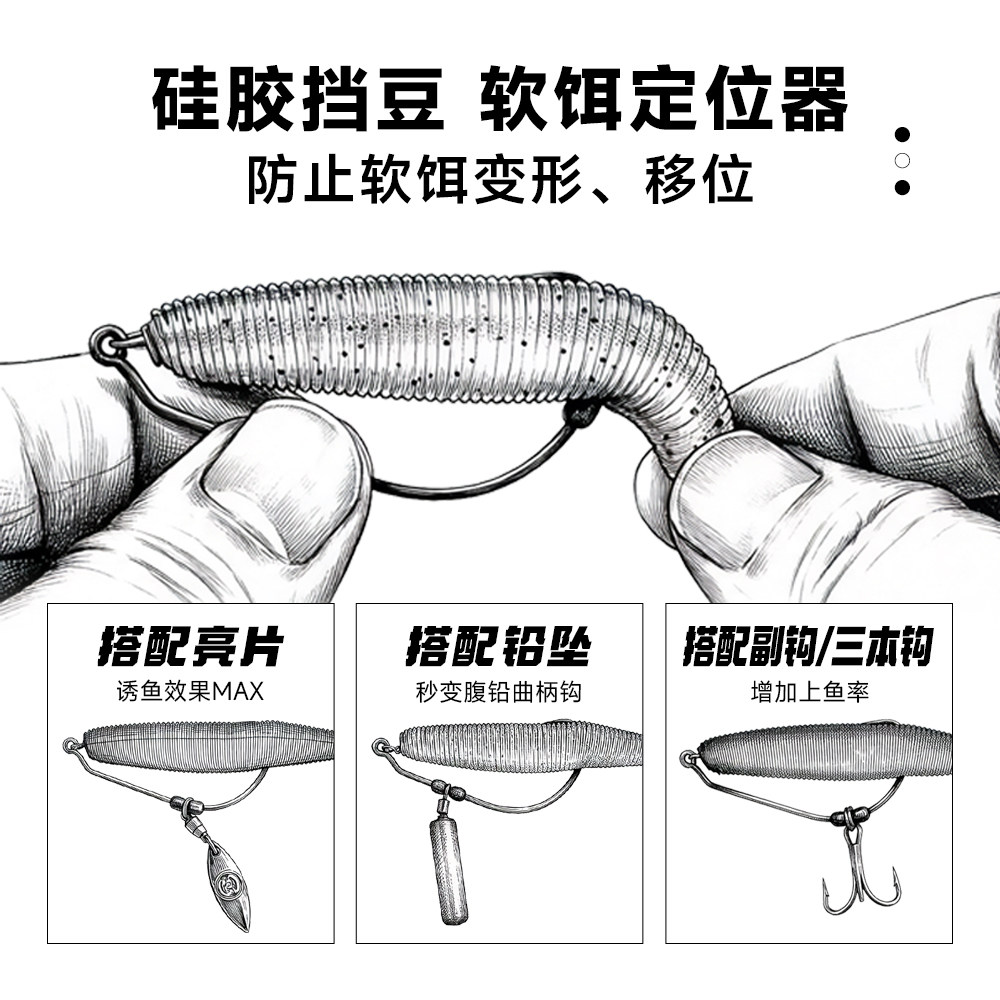 硅胶挡豆 软饵定位器

防止软饵变形、移位

搭配亮片

诱鱼效果MAX

搭配铅坠

秒变腹铅曲柄钩

搭配副钩/三本钩

增加上鱼率