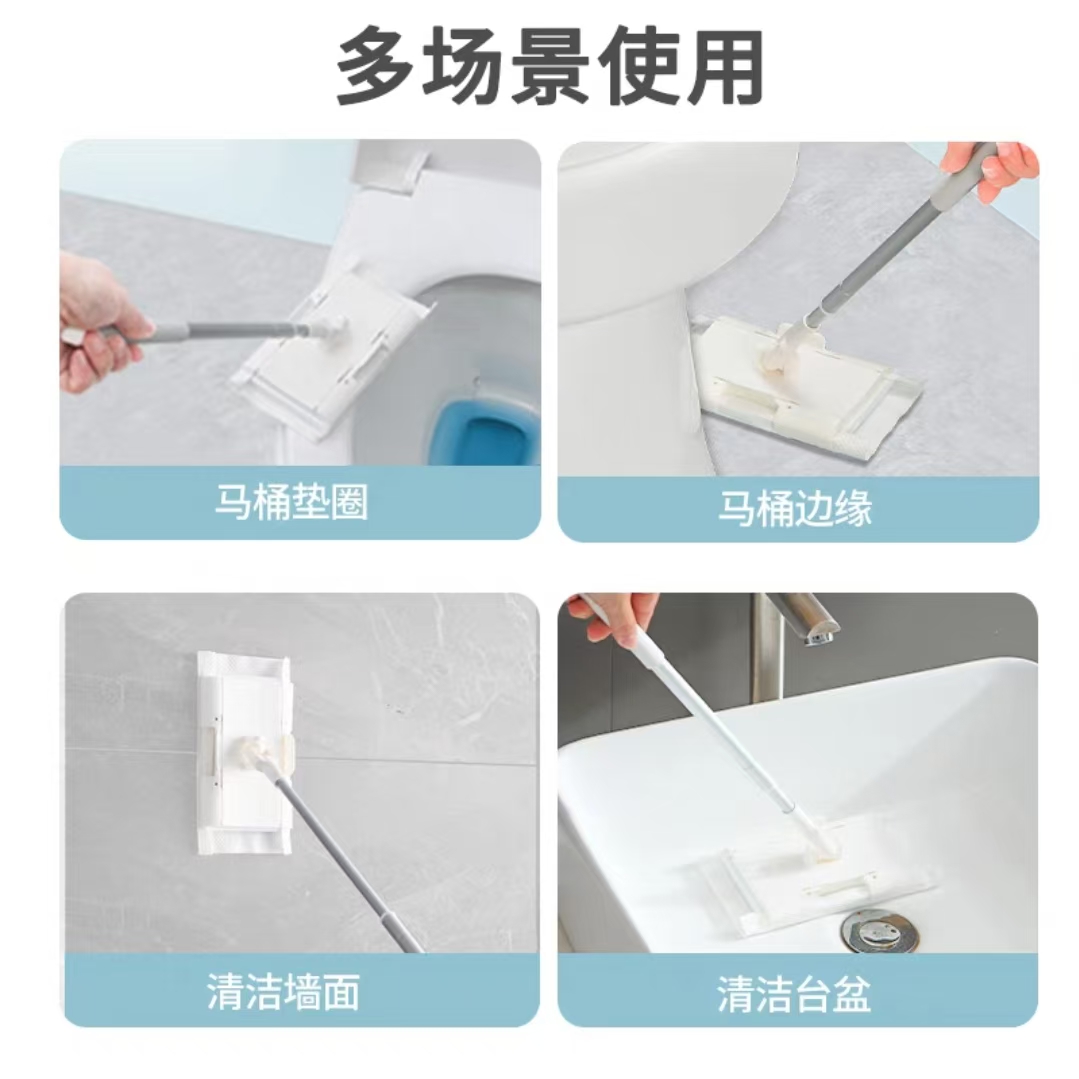 多场景使用

马桶垫圈

马桶边缘

清洁墙面

清洁台盆