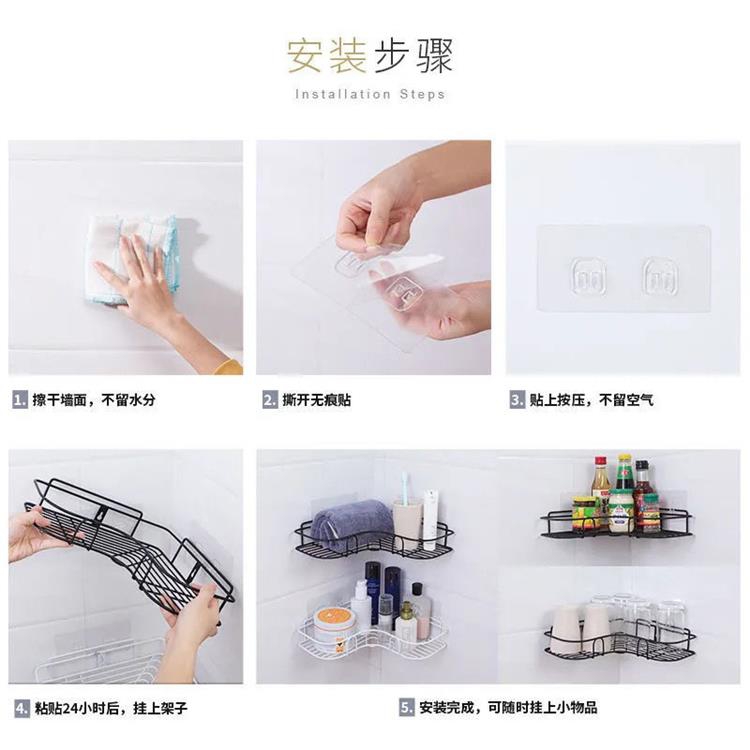 安装步骤
Installation Steps

1. 擦干墙面，不留水分

2. 撕开无痕贴

3. 贴上按压，不留空气

4. 粘贴24小时后，挂上架子

5. 安装完成，可随时挂上小物品