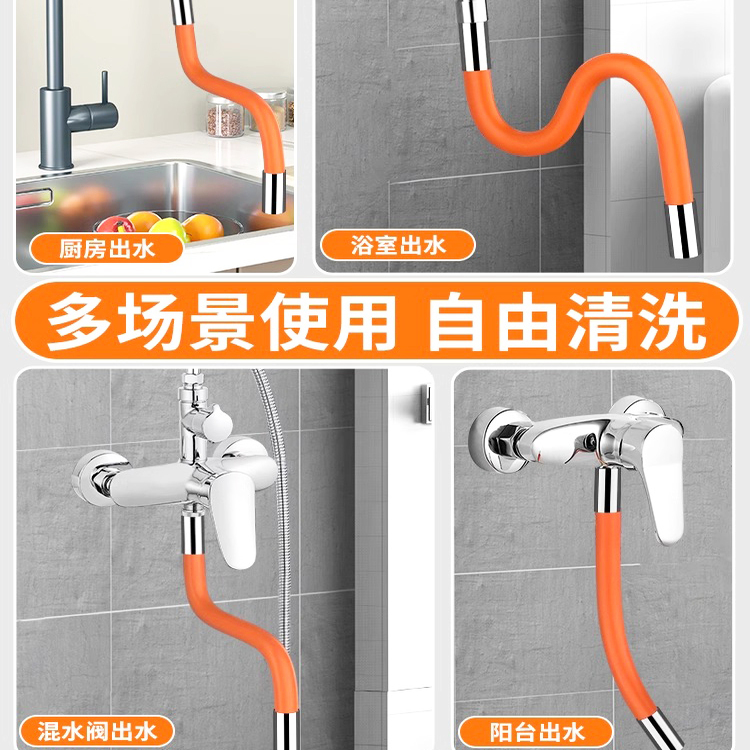 厨房出水

浴室出水

多场景使用 自由清洗

混水阀出水

阳台出水