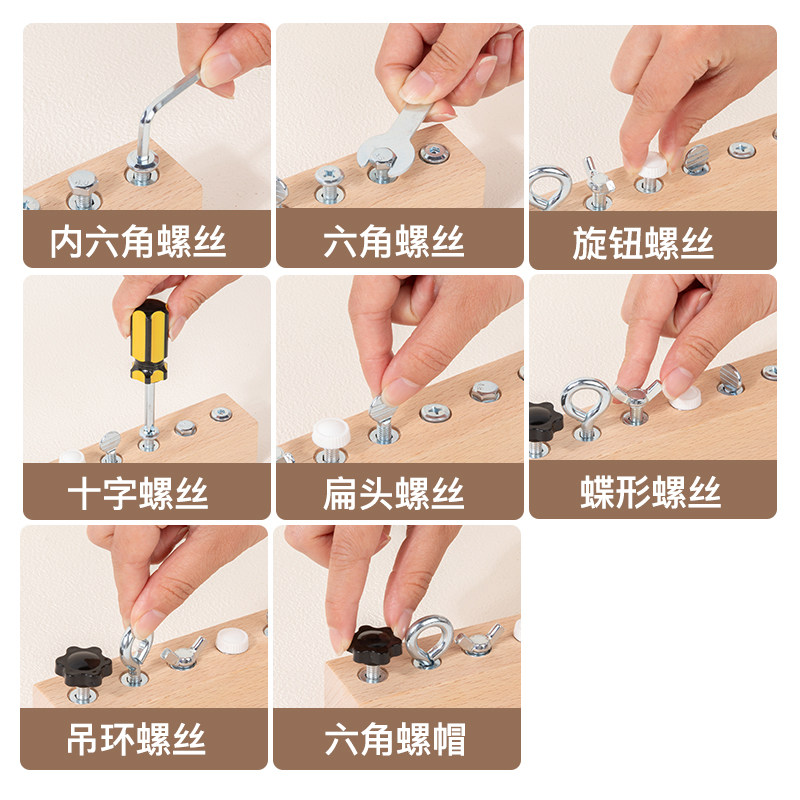 内六角螺丝

六角螺丝

旋钮螺丝

十字螺丝

扁头螺丝

蝶形螺丝

吊环螺丝

六角螺帽