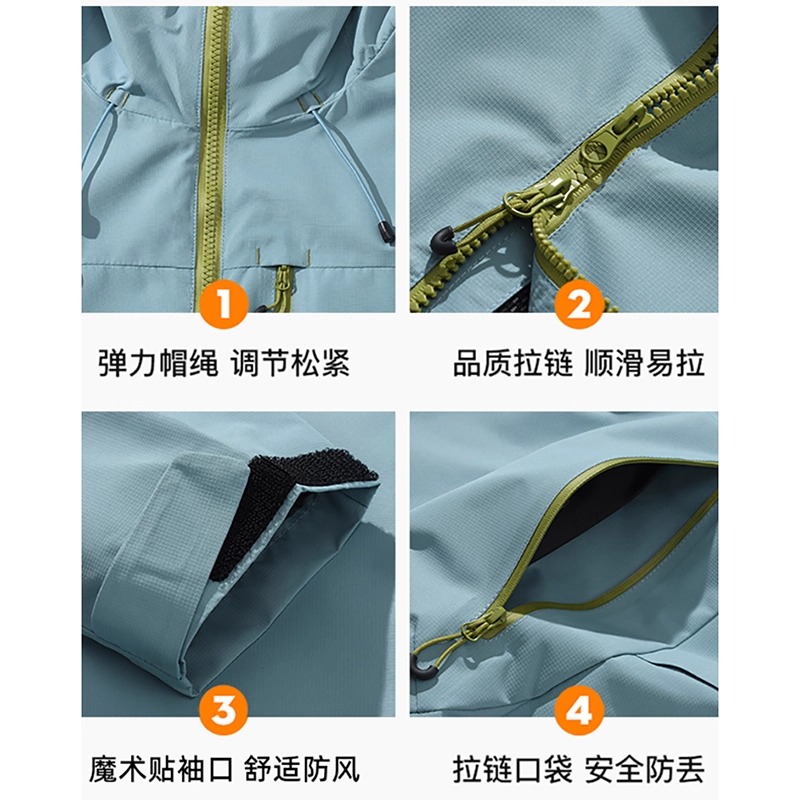 1

弹力帽绳 调节松紧

2

品质拉链 顺滑易拉

3

魔术贴袖口 舒适防风

4

拉链口袋 安全防丢