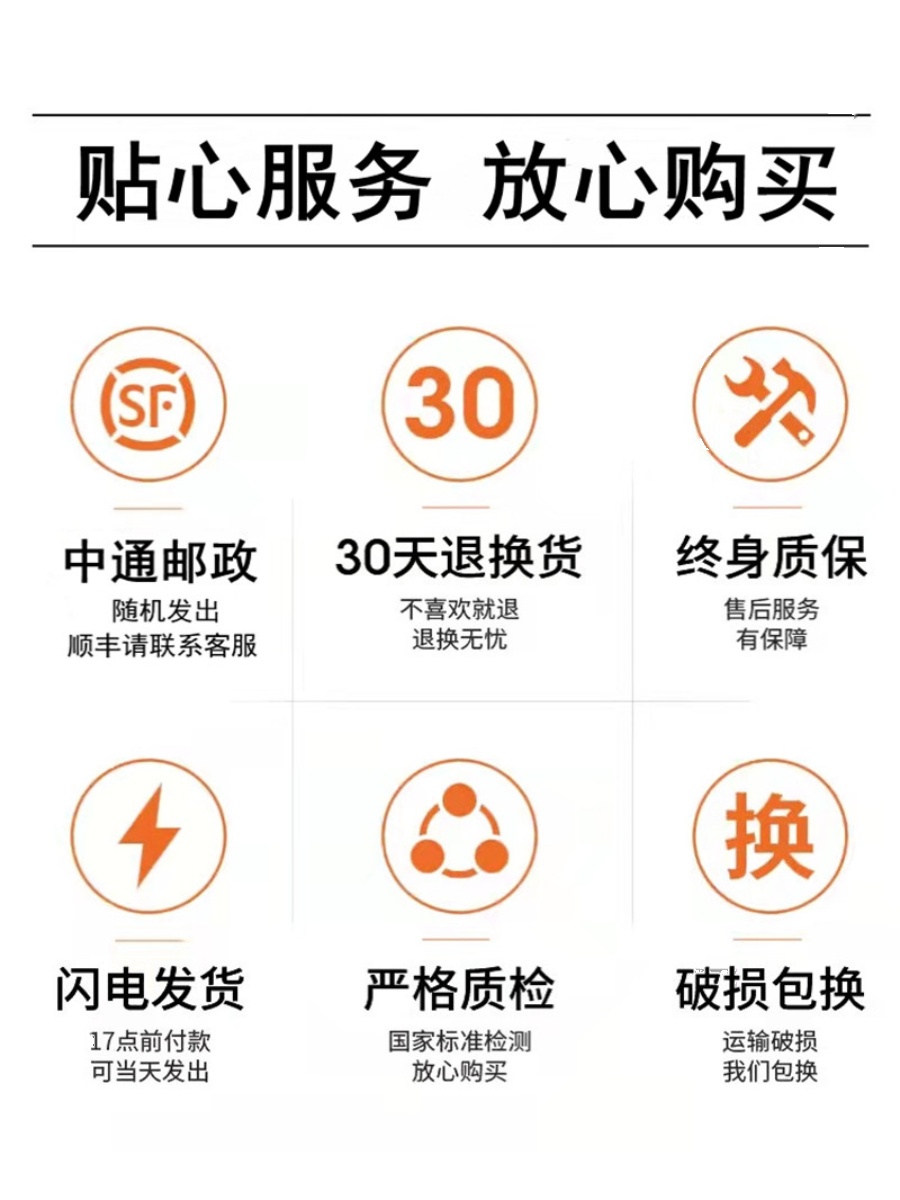 贴心服务 放心购买

SF

中通邮政

随机发出
顺丰请联系客服

30

30天退换货

不喜欢就退
退换无忧

终身质保

售后服务
有保障

闪电发货

17点前付款
可当天发出

严格质检

国家标准检测
放心购买

换

破损包换

运输破损
我们包换