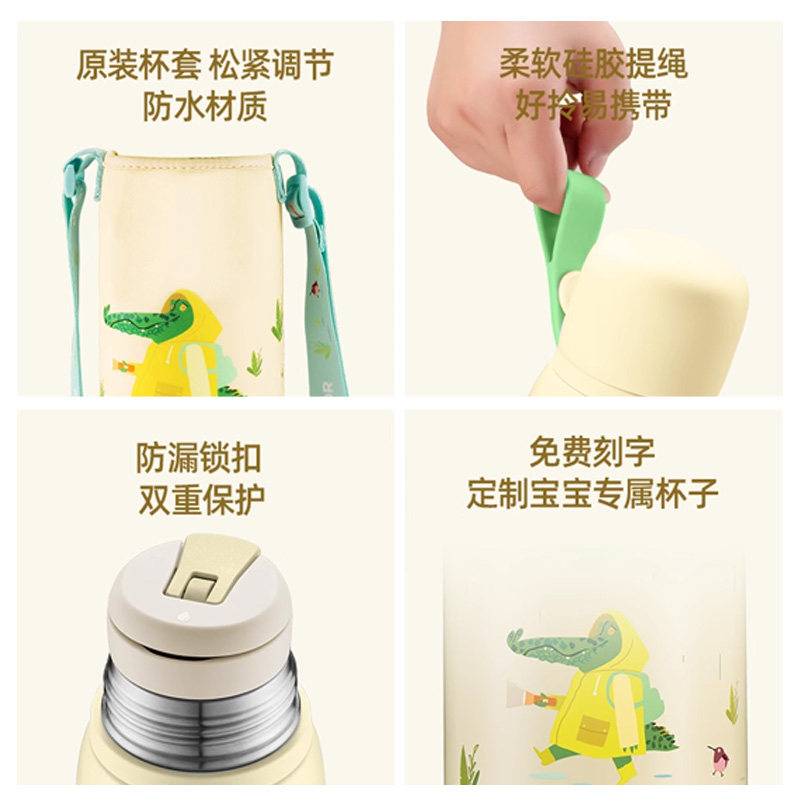 原装杯套 松紧调节
防水材质

柔软硅胶提绳
好拎易携带

防漏锁扣
双重保护

免费刻字
定制宝宝专属杯子