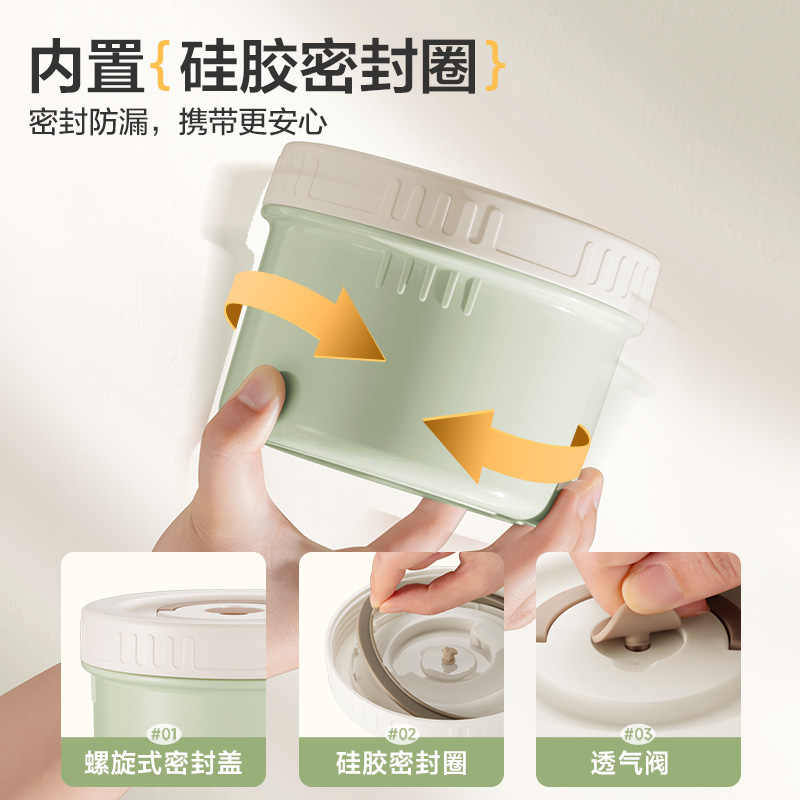 内置{硅胶密封圈}
密封防漏，携带更安心

#01
螺旋式密封盖

#02
硅胶密封圈

#03
透气阀