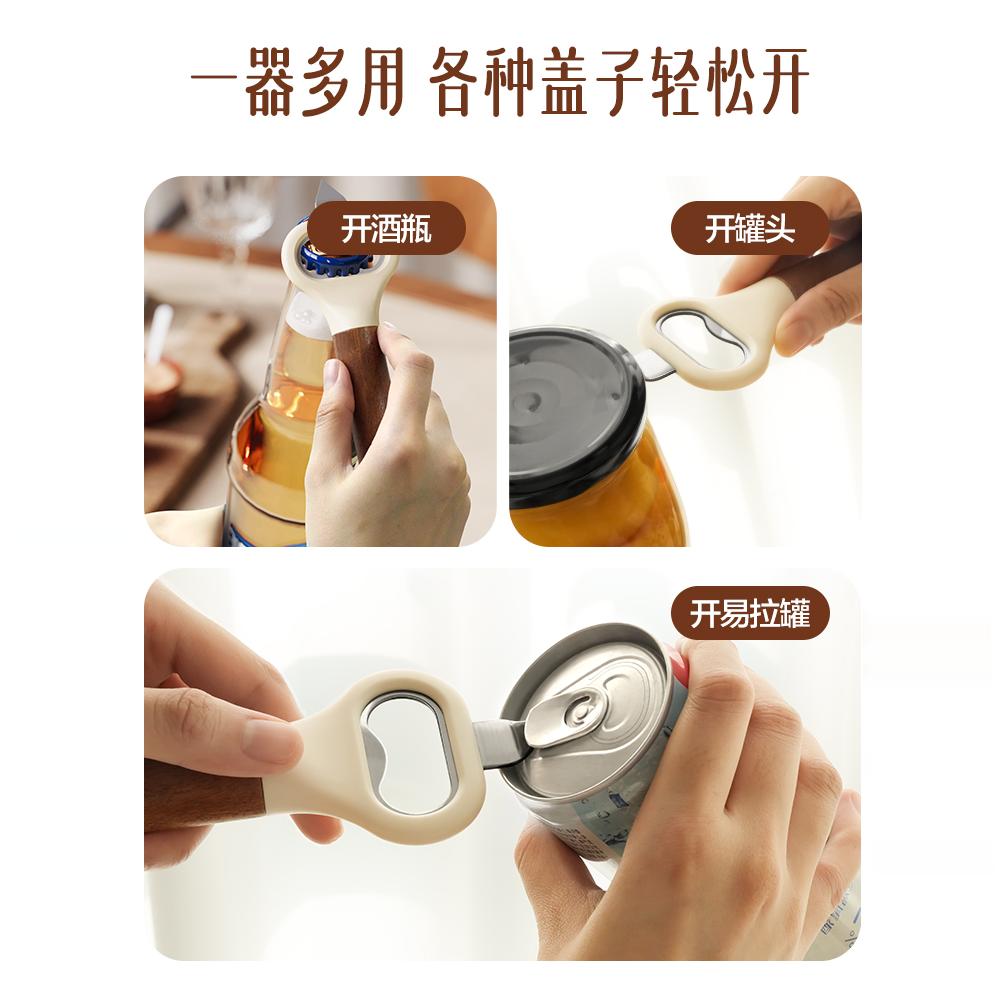 一器多用 各种盖子轻松开

开酒瓶

开罐头

开易拉罐