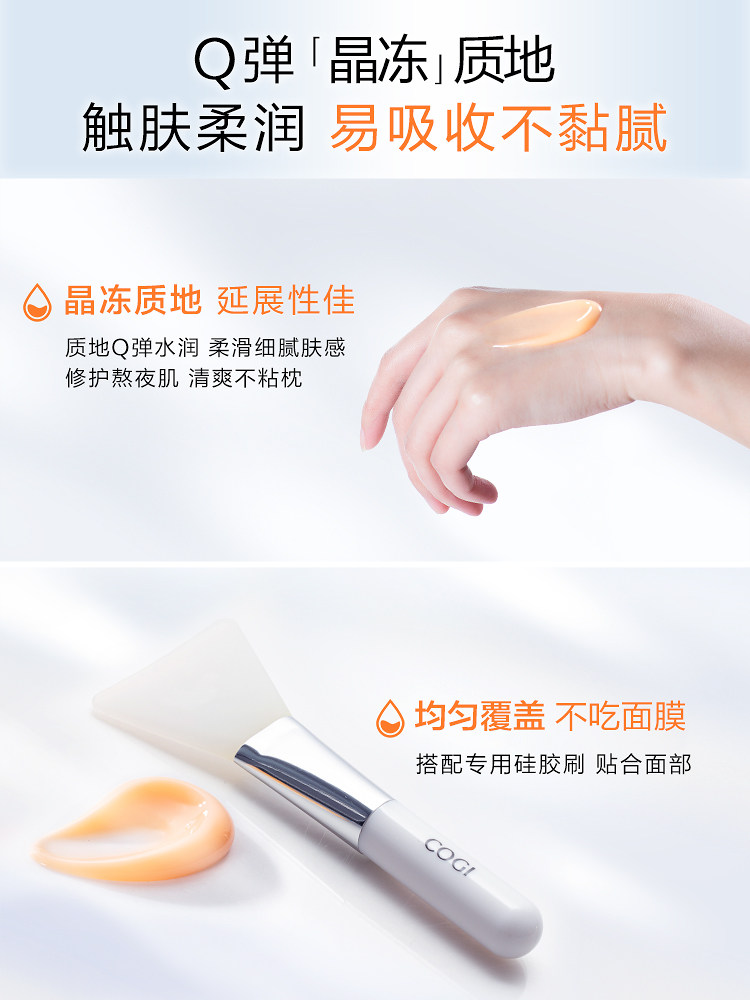 Q弹「晶冻」质地
触肤柔润 易吸收不黏腻

晶冻质地 延展性佳
质地Q弹水润 柔滑细腻肤感
修护熬夜肌 清爽不粘枕

均匀覆盖 不吃面膜
搭配专用硅胶刷 贴合面部

COGI