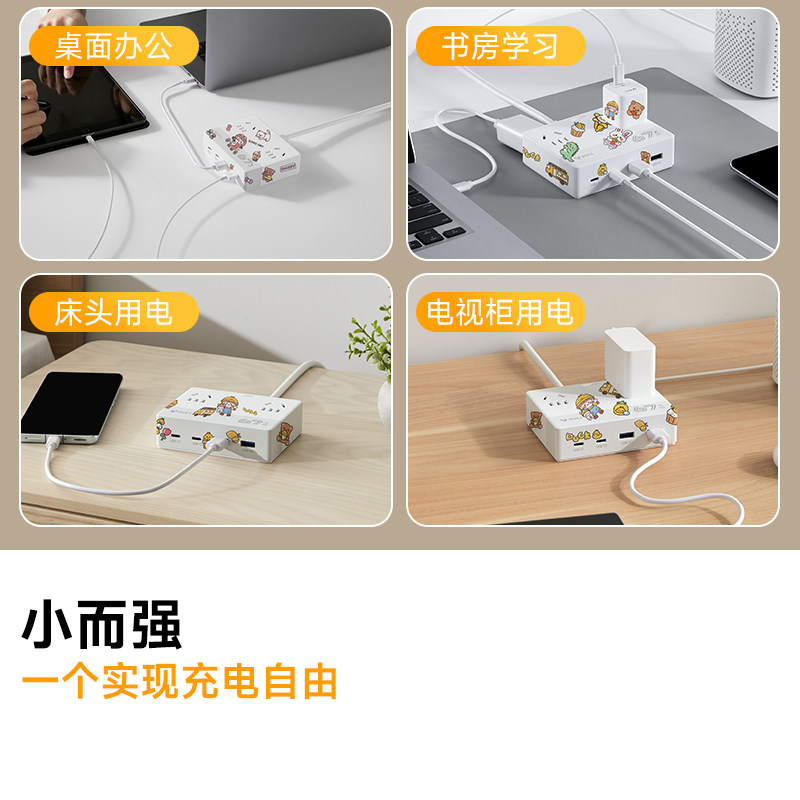 桌面办公

书房学习

床头用电

电视柜用电

小而强

一个实现充电自由