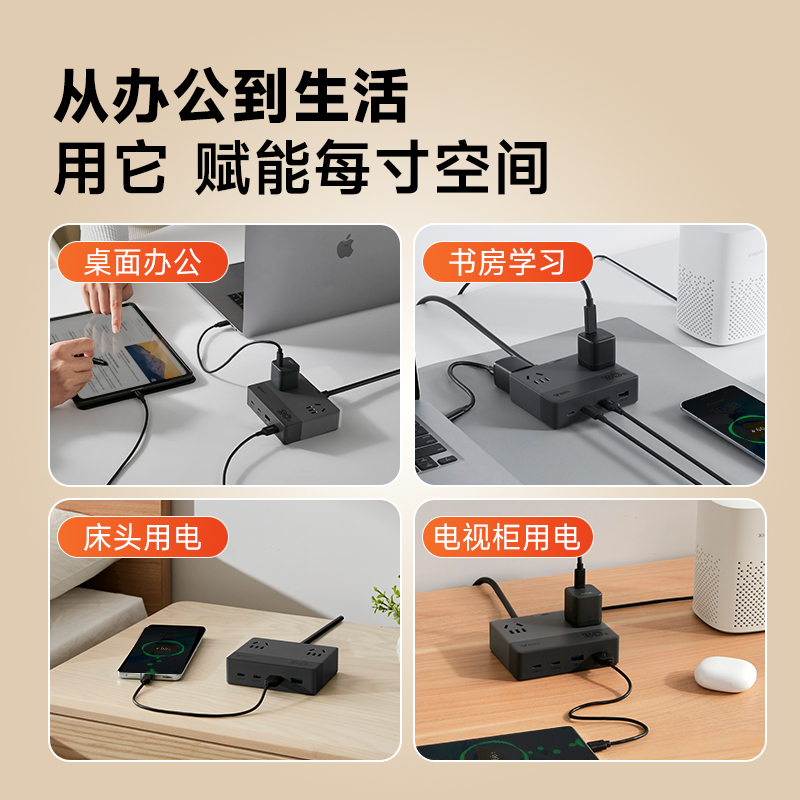 从办公到生活
用它 赋能每寸空间

桌面办公

书房学习

床头用电

电视柜用电