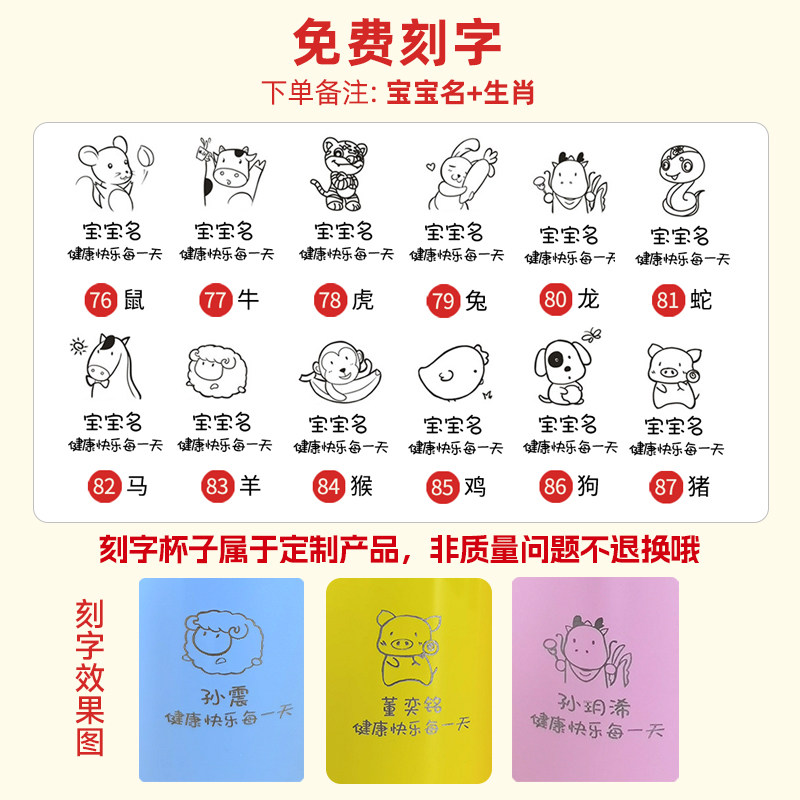 免费刻字
下单备注: 宝宝名+生肖

宝宝名
健康快乐每一天
76 鼠

宝宝名
健康快乐每一天
77 牛

宝宝名
健康快乐每一天
78 虎

宝宝名
健康快乐每一天
79 兔

宝宝名
健康快乐每一天
80 龙

宝宝名
健康快乐每一天
81 蛇

宝宝名
健康快乐每一天
82 马

宝宝名
健康快乐每一天
83 羊

宝宝名
健康快乐每一天
84 猴

宝宝名
健康快乐每一天
85 鸡

宝宝名
健康快乐每一天
86 狗

宝宝名
健康快乐每一天
87 猪

刻字杯子属于定制产品，非质量问题不退换哦

刻字效果图

孙震
健康快乐每一天

董奕铭
健康快乐每一天

孙玥浠
健康快乐每一天