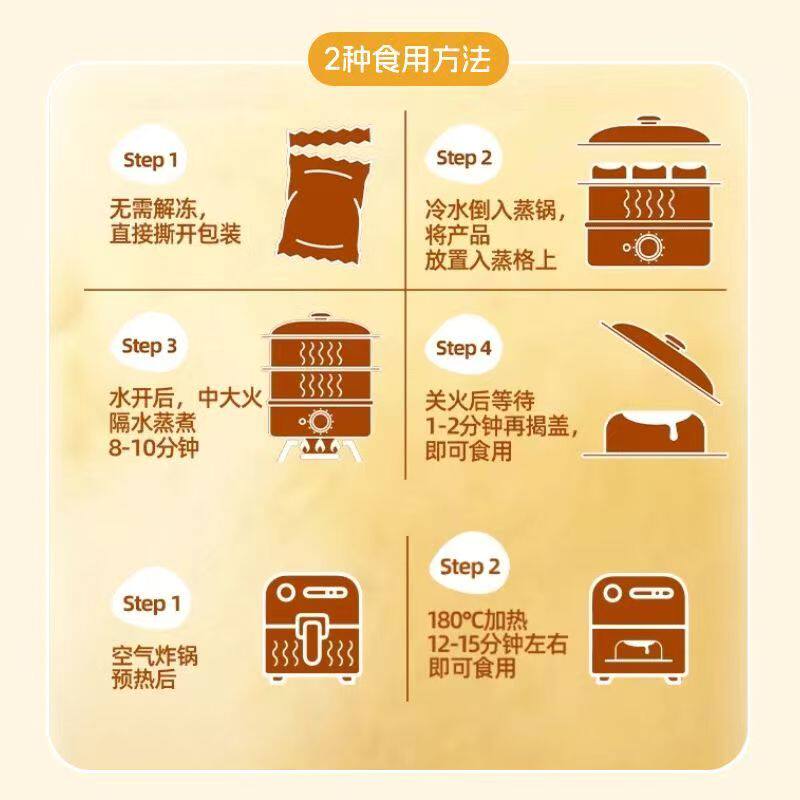 2种食用方法

Step 1

无需解冻，直接撕开包装

Step 2

冷水倒入蒸锅，将产品放置入蒸格上

Step 3

水开后，中大火隔水蒸煮8-10分钟

Step 4

关火后等待1-2分钟再揭盖，即可食用

Step 1

空气炸锅预热后

Step 2

180°C加热12-15分钟左右即可食用