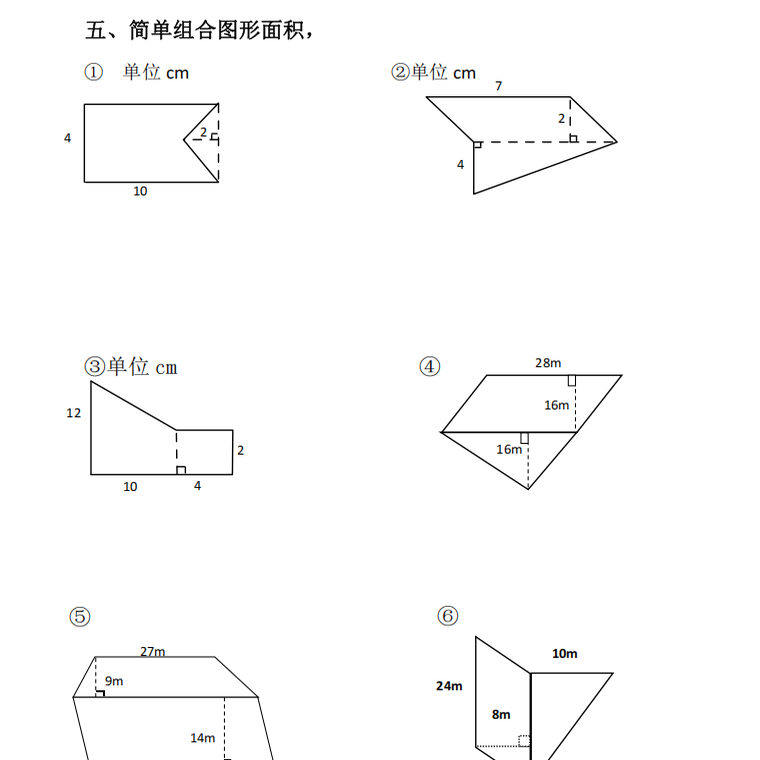 五、简单组合图形面积，

① 单位 cm

4

2

10

②单位 cm

7

2

4

③单位 cm

12

2

10

4

④

28m

16m

16m

⑤

27m

9m

14m

⑥

10m

24m

8m