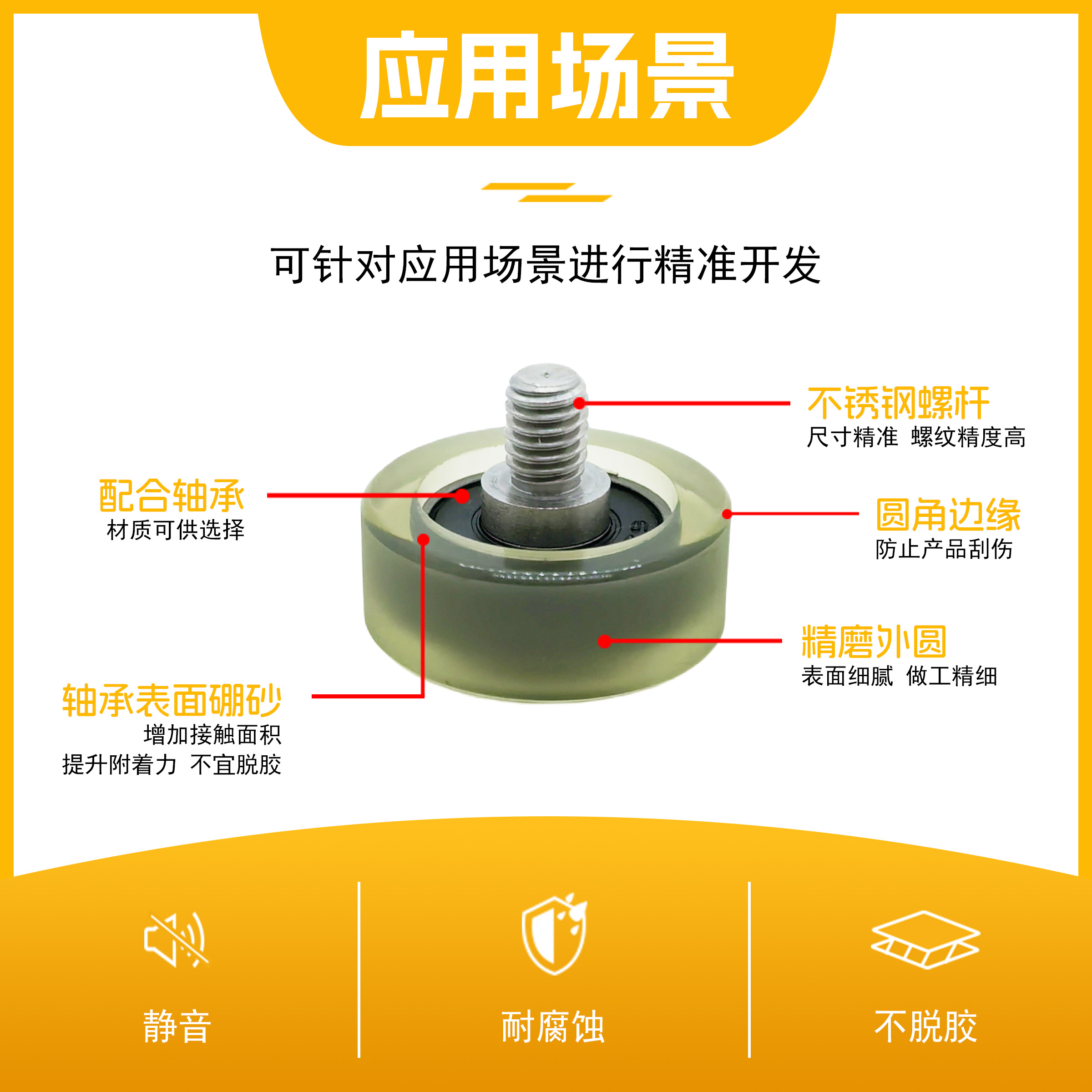 应用场景

可针对应用场景进行精准开发

不锈钢螺杆
尺寸精准 螺纹精度高

配合轴承
材质可供选择

圆角边缘
防止产品刮伤

精磨外圆
表面细腻 做工精细

轴承表面硼砂
增加接触面积
提升附着力 不宜脱胶

静音

耐腐蚀

不脱胶