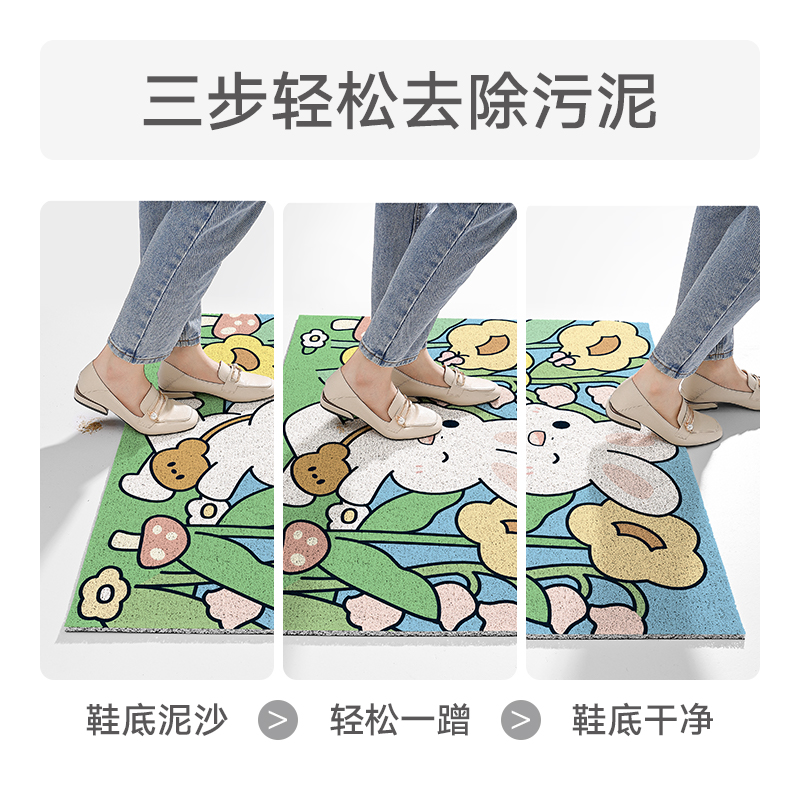 三步轻松去除污泥

鞋底泥沙 > 轻松一蹭 > 鞋底干净