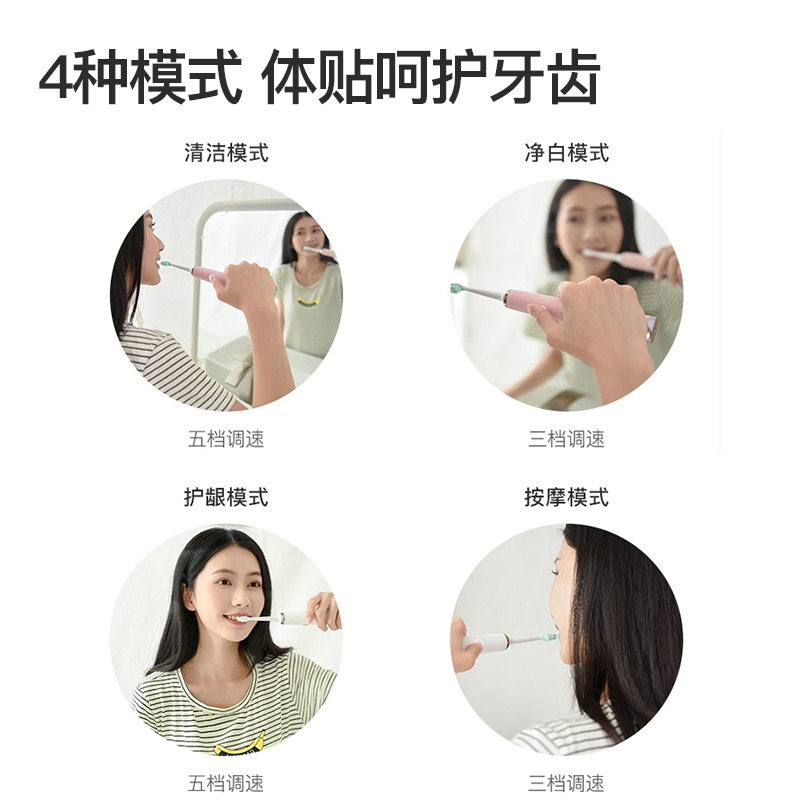 4种模式 体贴呵护牙齿

清洁模式

五档调速

净白模式

三档调速

护龈模式

五档调速

按摩模式

三档调速