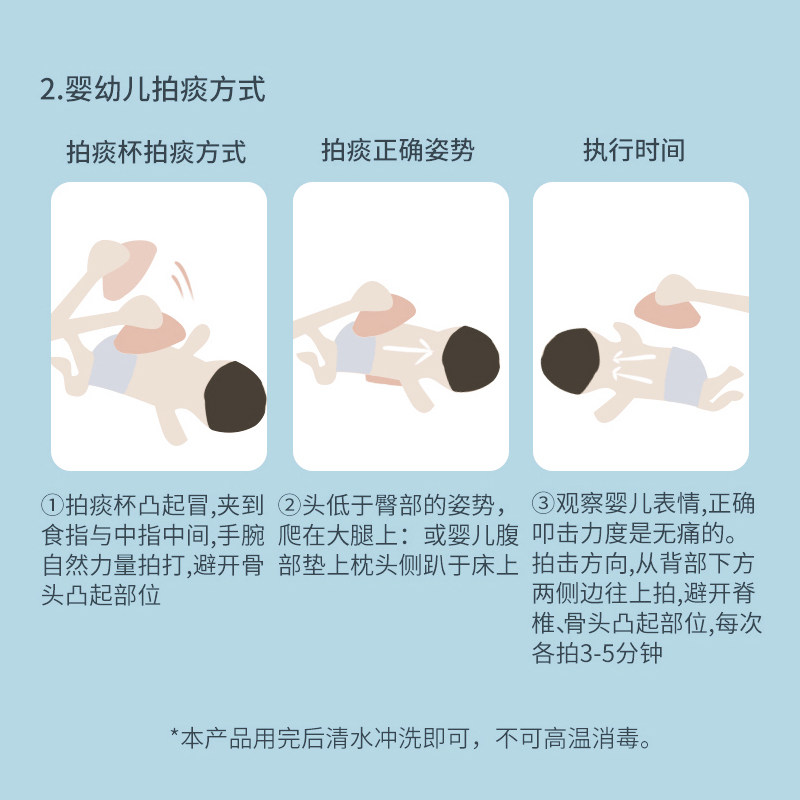 2.婴幼儿拍痰方式

拍痰杯拍痰方式

①拍痰杯凸起冒,夹到食指与中指中间,手腕自然力量拍打,避开骨头凸起部位

拍痰正确姿势

②头低于臀部的姿势,爬在大腿上：或婴儿腹部垫上枕头侧趴于床上

执行时间

③观察婴儿表情,正确叩击力度是无痛的。拍击方向,从背部下方两侧边往上拍,避开脊椎、骨头凸起部位,每次各拍3-5分钟

*本产品用完后清水冲洗即可，不可高温消毒。