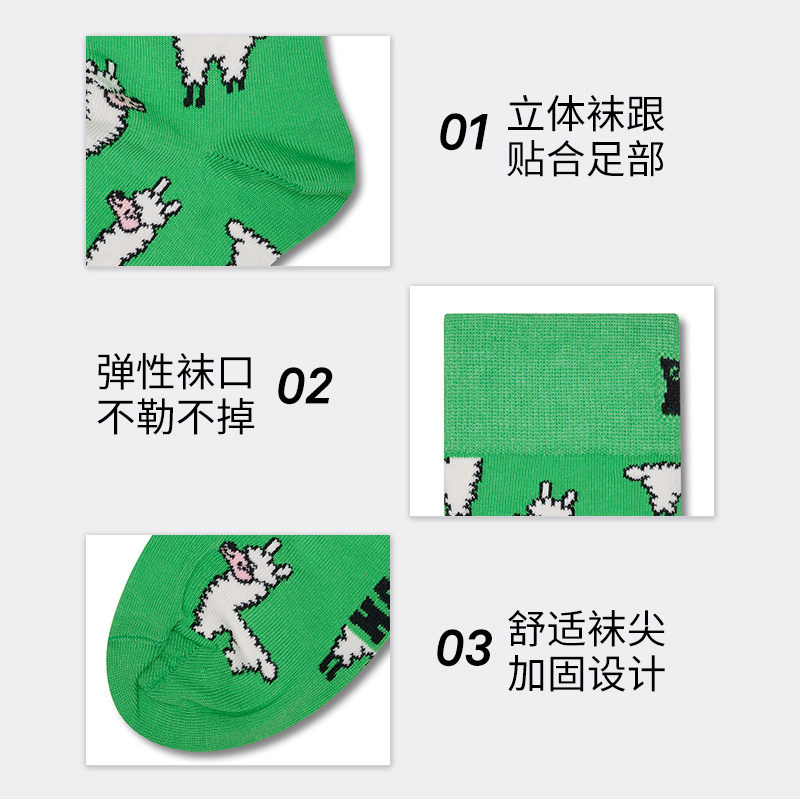 01 立体袜跟
贴合足部

弹性袜口
不勒不掉 02

03 舒适袜尖
加固设计