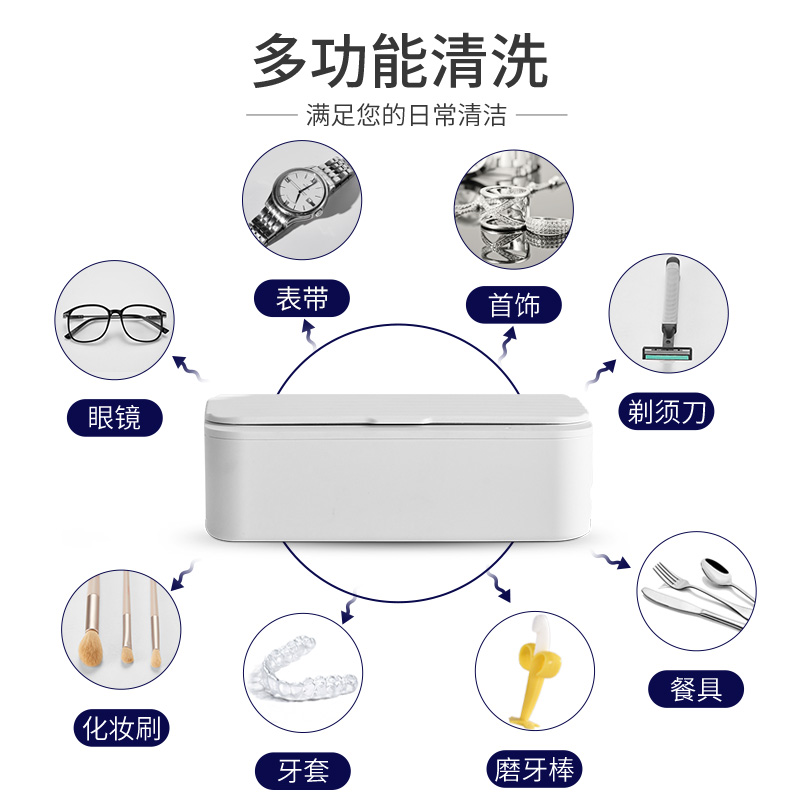 多功能清洗

满足您的日常清洁

表带

首饰

眼镜

剃须刀

化妆刷

牙套

磨牙棒

餐具