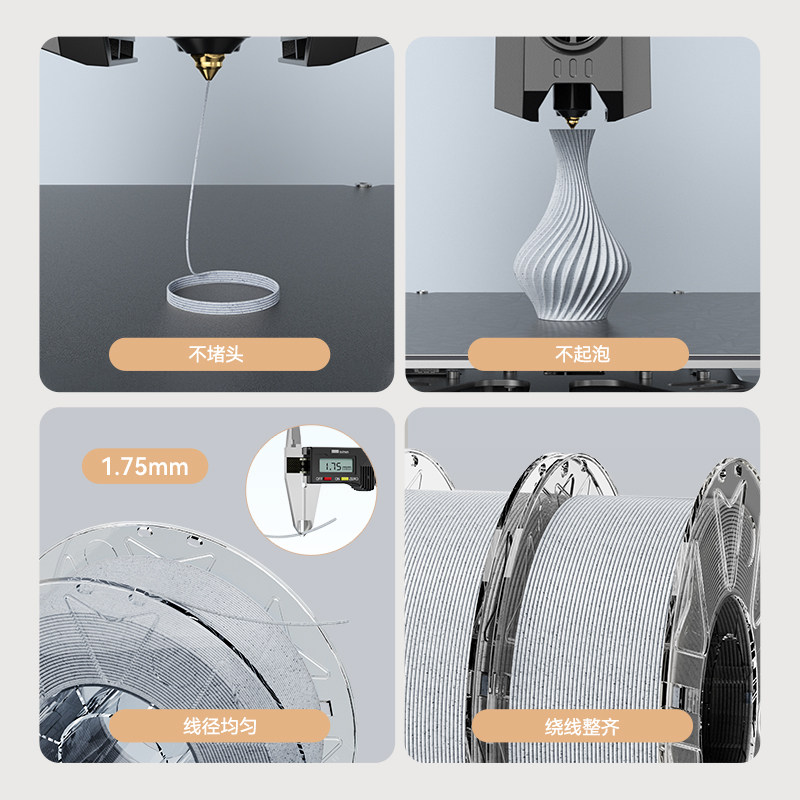 不堵头

不起泡

1.75mm

1.75

线径均匀

绕线整齐