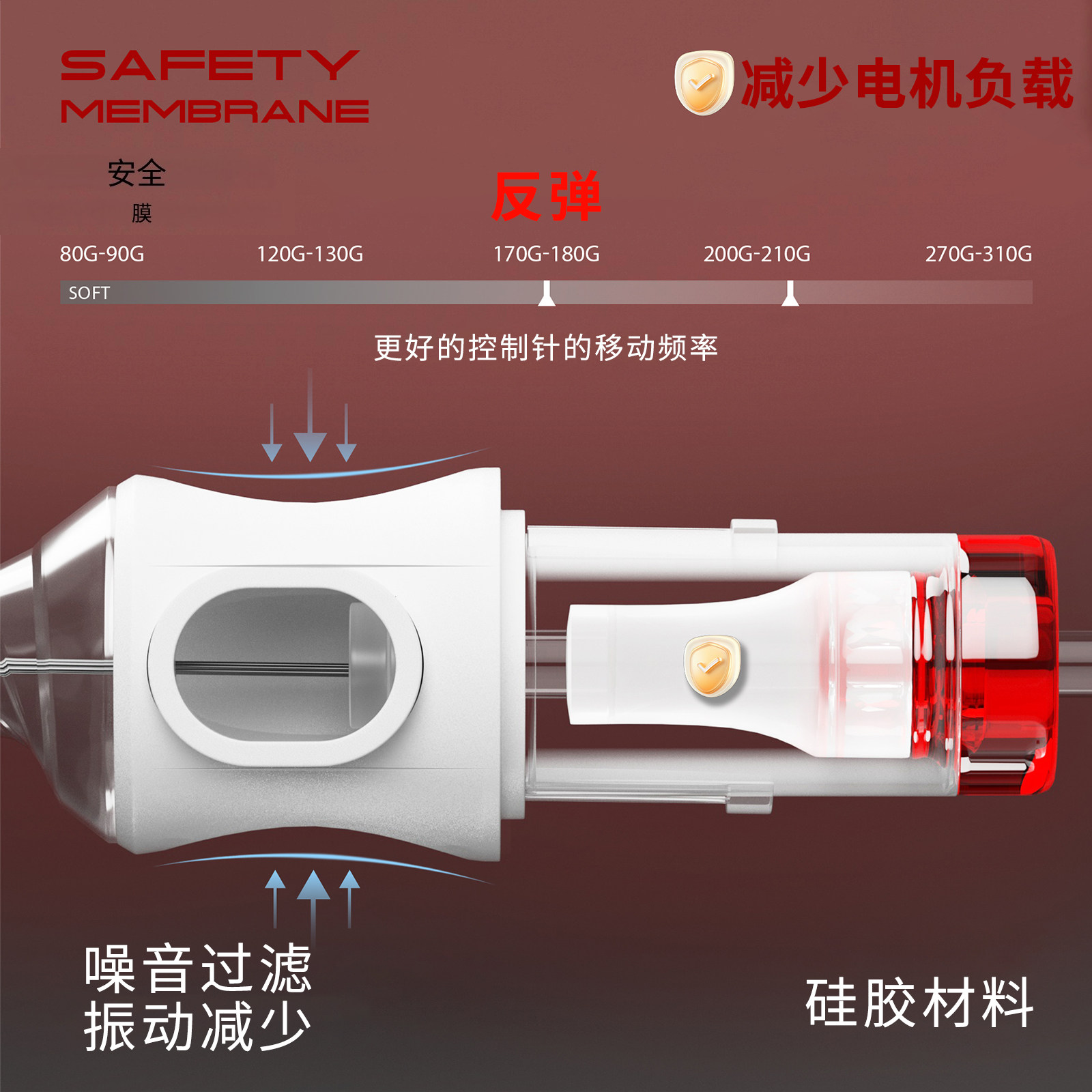 SAFETY MEMBRANE

减少电机负载

安全
膜

反弹

80G-90G 120G-130G 170G-180G 200G-210G 270G-310G

SOFT

更好的控制针的移动频率

噪音过滤
振动减少

硅胶材料