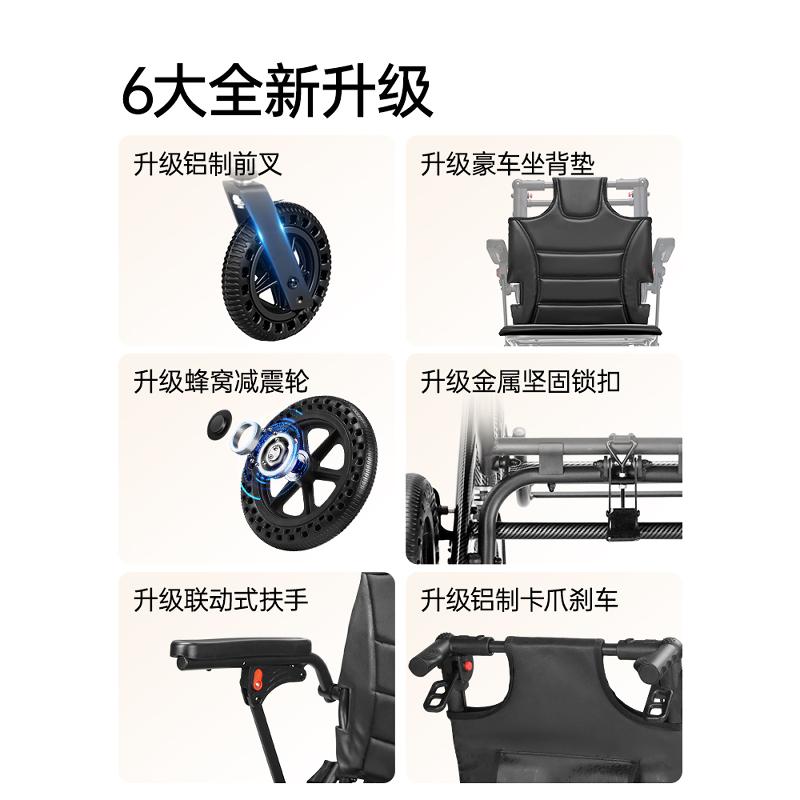 6大全新升级

升级铝制前叉

升级豪车坐背垫

升级蜂窝减震轮

升级金属坚固锁扣

升级联动式扶手

升级铝制卡爪刹车