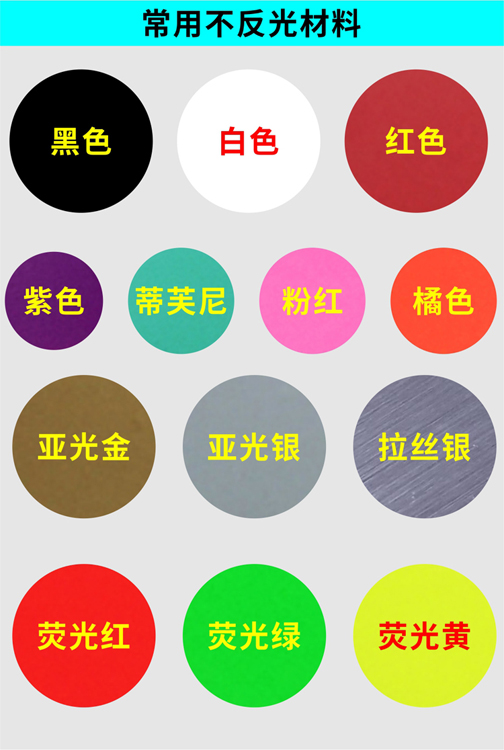 常用不反光材料

黑色

白色

红色

紫色

蒂芙尼

粉红

橘色

亚光金

亚光银

拉丝银

荧光红

荧光绿

荧光黄