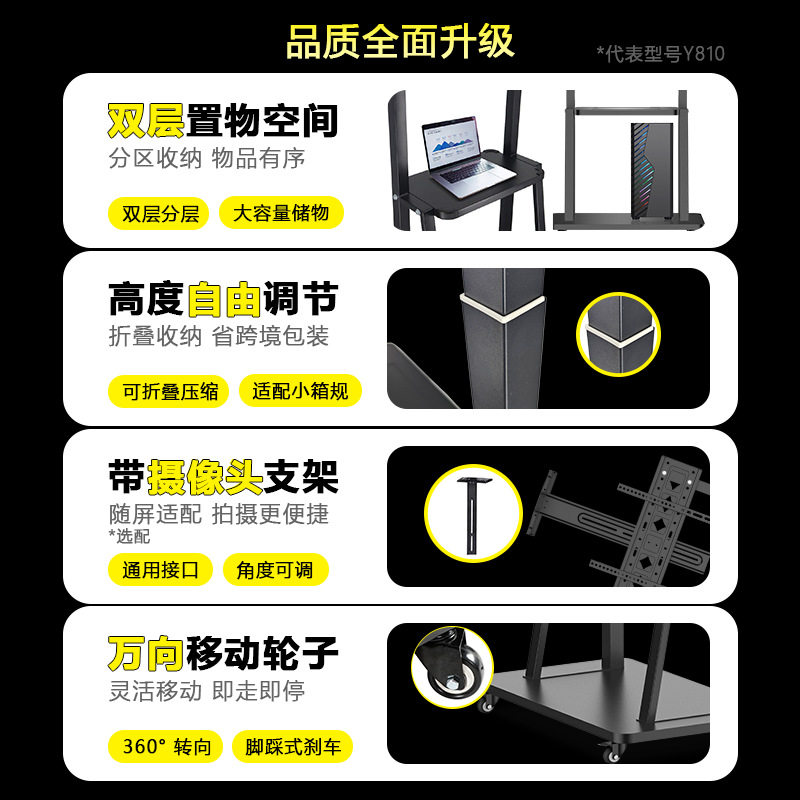 品质全面升级

*代表型号Y810

双层置物空间
分区收纳 物品有序

双层分层　大容量储物

高度自由调节
折叠收纳 省跨境包装

可折叠压缩　适配小箱规

带摄像头支架
随屏适配 拍摄更便捷
*选配

通用接口　角度可调

万向移动轮子
灵活移动 即走即停

360° 转向　脚踩式刹车