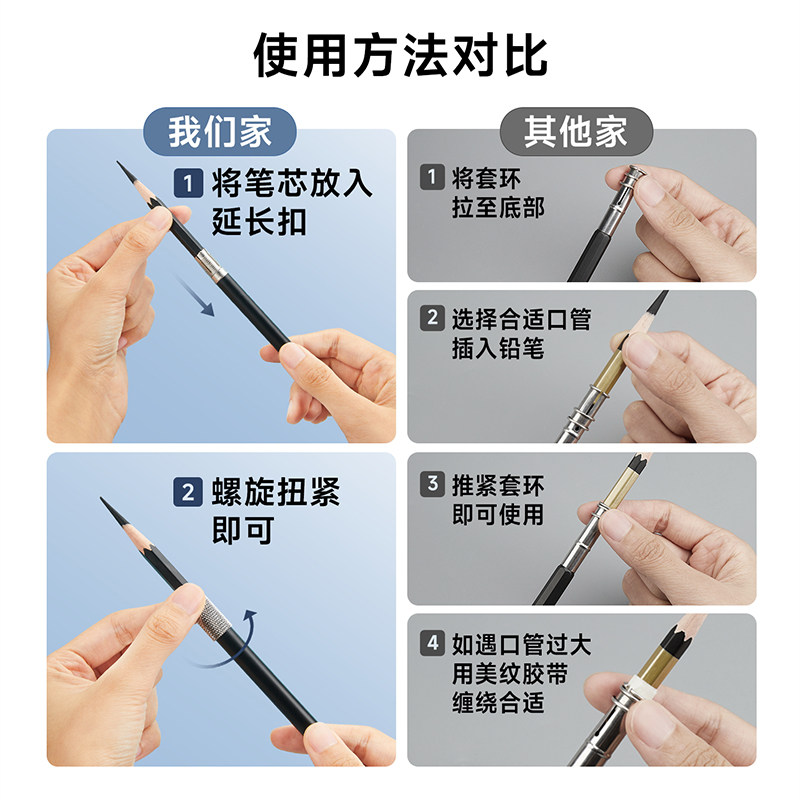 使用方法对比

我们家

1 将笔芯放入延长扣

2 螺旋扭紧即可

其他家

1 将套环拉至底部

2 选择合适口管插入铅笔

3 推紧套环即可使用

4 如遇口管过大用美纹胶带缠绕合适