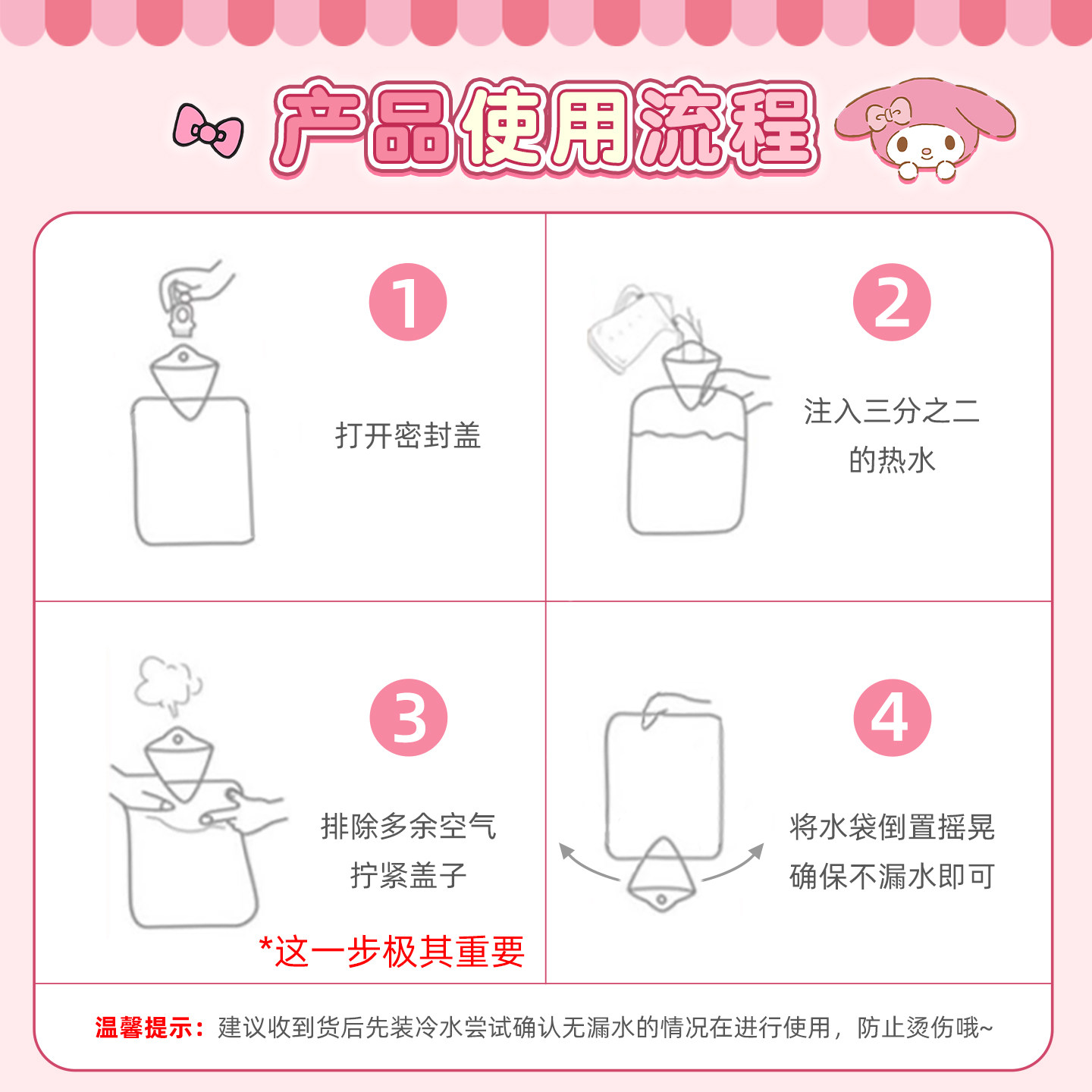 产品使用流程

1
打开密封盖

2
注入三分之二的热水

3
排除多余空气
拧紧盖子
*这一步极其重要

4
将水袋倒置摇晃
确保不漏水即可

温馨提示：建议收到货后先装冷水尝试确认无漏水的情况在进行使用，防止烫伤哦~