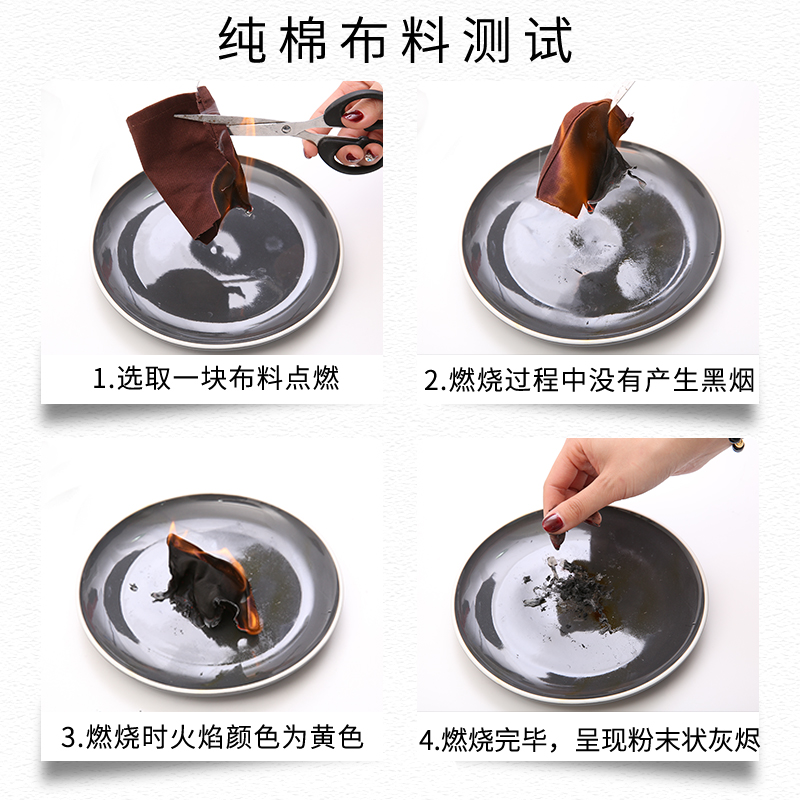 纯棉布料测试

1.选取一块布料点燃

2.燃烧过程中没有产生黑烟

3.燃烧时火焰颜色为黄色

4.燃烧完毕，呈现粉末状灰烬