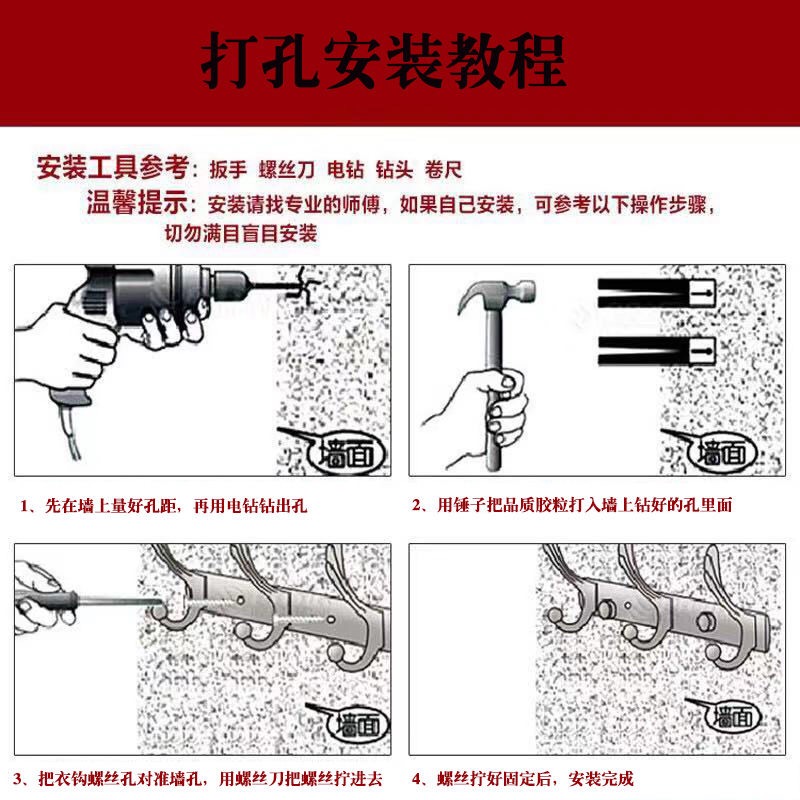 打孔安装教程

安装工具参考：扳手 螺丝刀 电钻 钻头 卷尺
温馨提示：安装请找专业的师傅，如果自己安装，可参考以下操作步骤，切勿满目盲目安装

墙面

1、先在墙上量好孔距，再用电钻钻出孔

墙面

2、用锤子把品质胶粒打入墙上钻好的孔里面

墙面

3、把衣钩螺丝孔对准墙孔，用螺丝刀把螺丝拧进去

墙面

4、螺丝拧好固定后，安装完成