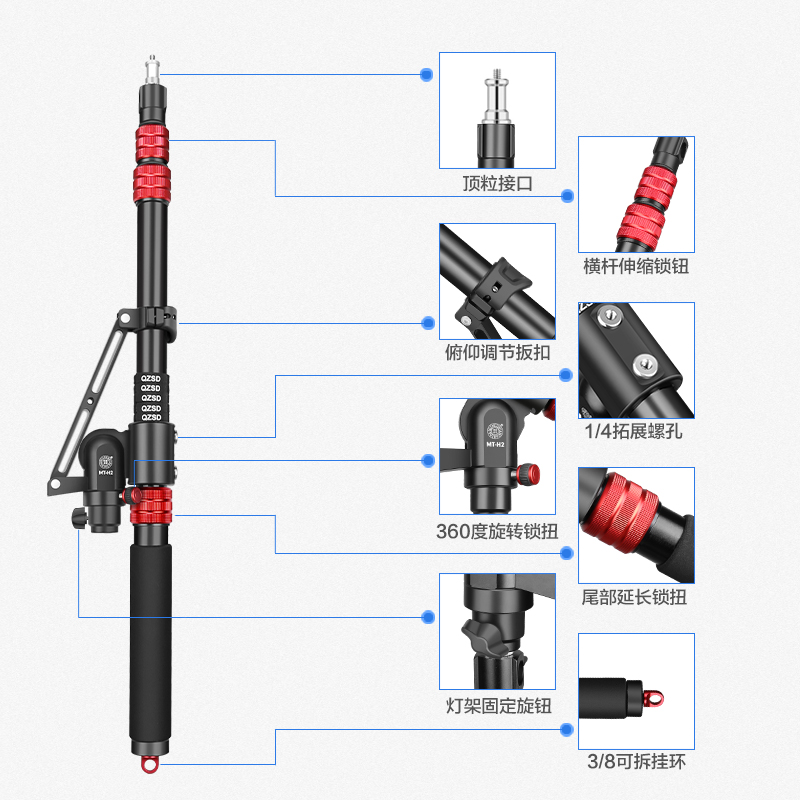 QZSD
QZSD
QZSD
QZSD
QZSD

MT-H2

顶粒接口

横杆伸缩锁钮

俯仰调节扳扣

1/4拓展螺孔

MT-H2

360度旋转锁扭

尾部延长锁扭

灯架固定旋钮

3/8可拆挂环