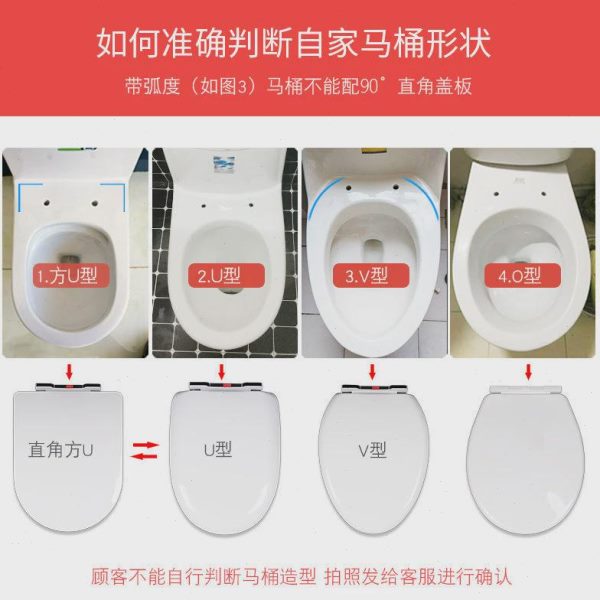 如何准确判断自家马桶形状

带弧度（如图3）马桶不能配90°直角盖板

1.方U型

2.U型

3.V型

4.O型

直角方U

U型

V型

顾客不能自行判断马桶造型 拍照发给客服进行确认