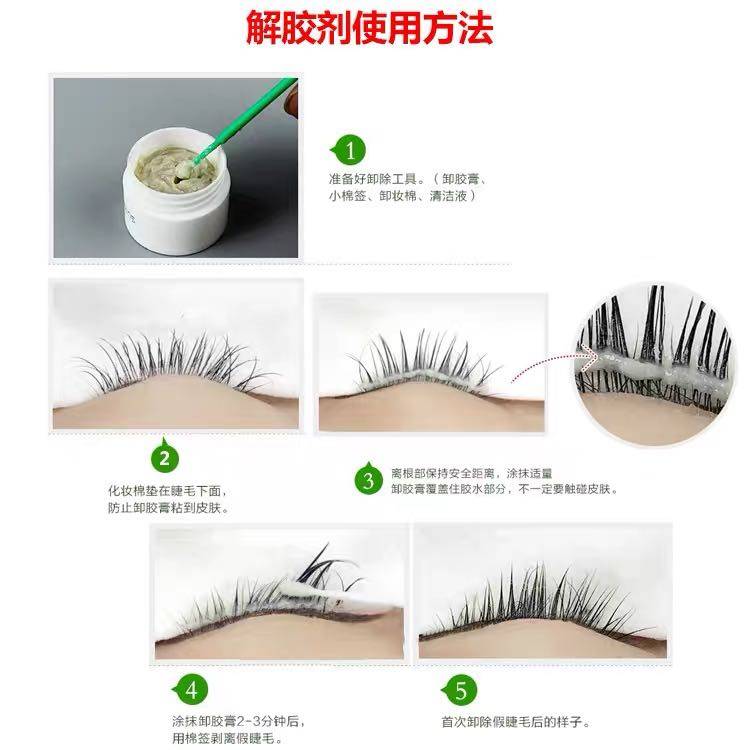 解胶剂使用方法

1
准备好卸除工具。（卸胶膏、小棉签、卸妆棉、清洁液）

2
化妆棉垫在睫毛下面，防止卸胶膏粘到皮肤。

3
离根部保持安全距离，涂抹适量卸胶膏覆盖住胶水部分，不一定要触碰皮肤。

4
涂抹卸胶膏2-3分钟后，用棉签剥离假睫毛。

5
首次卸除假睫毛后的样子。