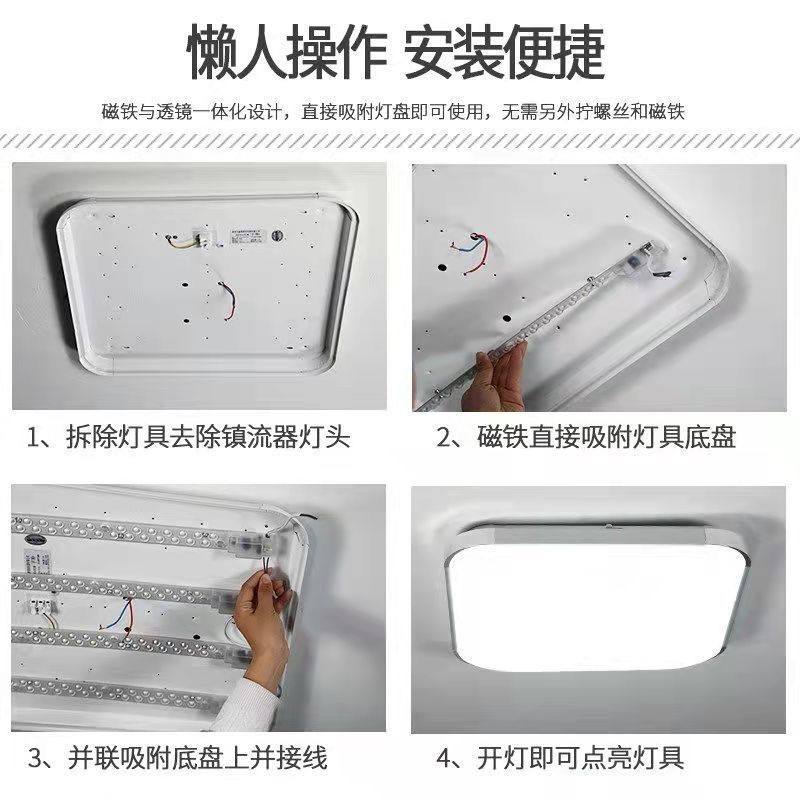 懒人操作 安装便捷

磁铁与透镜一体化设计，直接吸附灯盘即可使用，无需另外拧螺丝和磁铁

1、拆除灯具去除镇流器灯头

2、磁铁直接吸附灯具底盘

3、并联吸附底盘上并接线

4、开灯即可点亮灯具