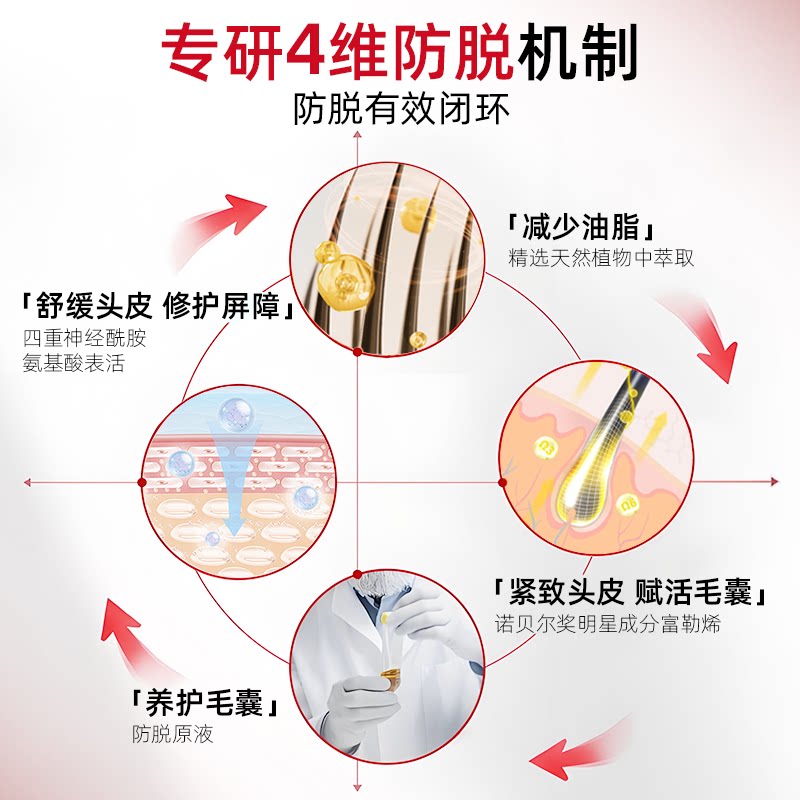 专研4维防脱机制
防脱有效闭环

「减少油脂」
精选天然植物中萃取

「舒缓头皮 修护屏障」
四重神经酰胺
氨基酸表活

「紧致头皮 赋活毛囊」
诺贝尔奖明星成分富勒烯

「养护毛囊」
防脱原液