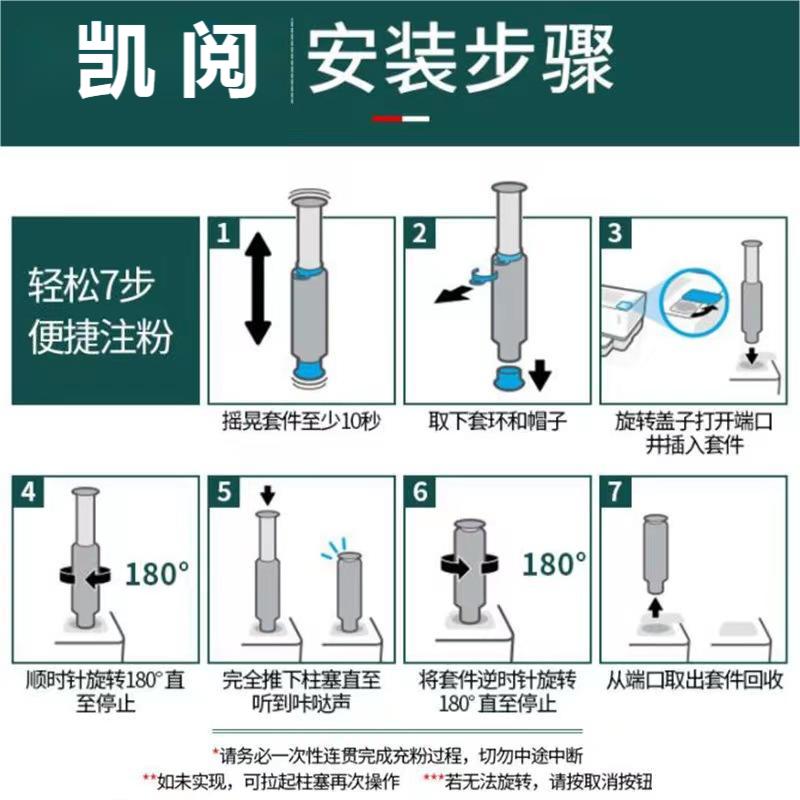 凯阅 安装步骤

轻松7步
便捷注粉

1
摇晃套件至少10秒

2
取下套环和帽子

3
旋转盖子打开端口并插入套件

4
180°
顺时针旋转180°直至停止

5
完全推下柱塞直至听到咔哒声

6
180°
将套件逆时针旋转180°直至停止

7
从端口取出套件回收

*请务必一次性连贯完成充粉过程，切勿中途中断
**如未实现，可拉起柱塞再次操作 ***若无法旋转，请按取消按钮