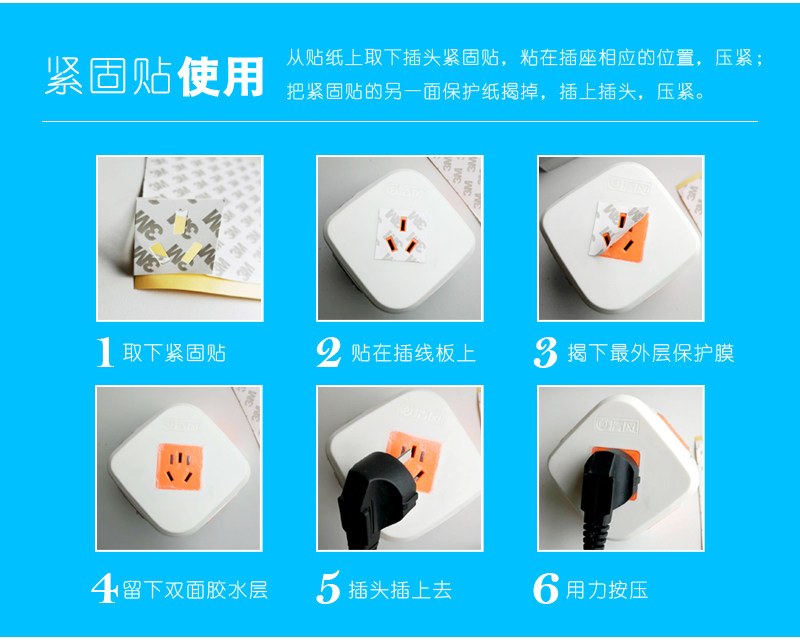 紧固贴使用

从贴纸上取下插头紧固贴，粘在插座相应的位置，压紧；把紧固贴的另一面保护纸揭掉，插上插头，压紧。

1 取下紧固贴

2 贴在插线板上

3 揭下最外层保护膜

4 留下双面胶水层

5 插头插上去

6 用力按压