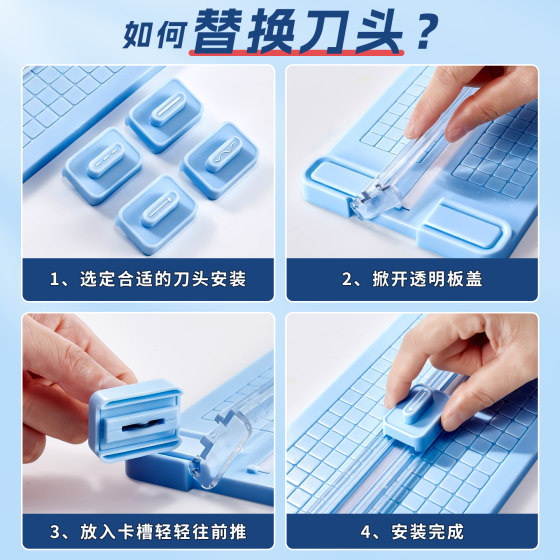 如何替换刀头？

1、选定合适的刀头安装

2、掀开透明板盖

3、放入卡槽轻轻往前推

4、安装完成