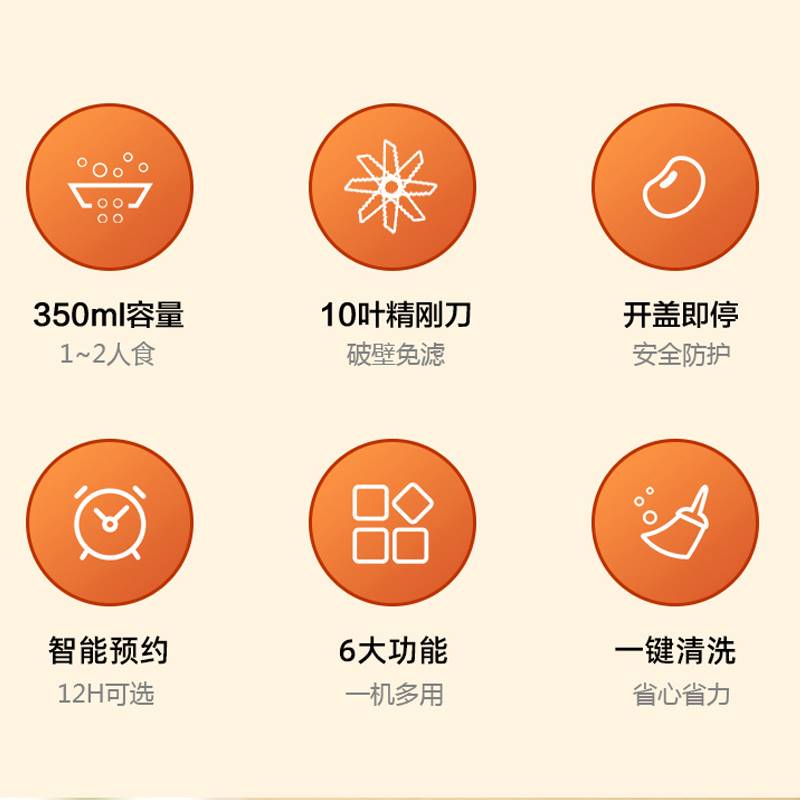 350ml容量
1~2人食

10叶精刚刀
破壁免滤

开盖即停
安全防护

智能预约
12H可选

6大功能
一机多用

一键清洗
省心省力