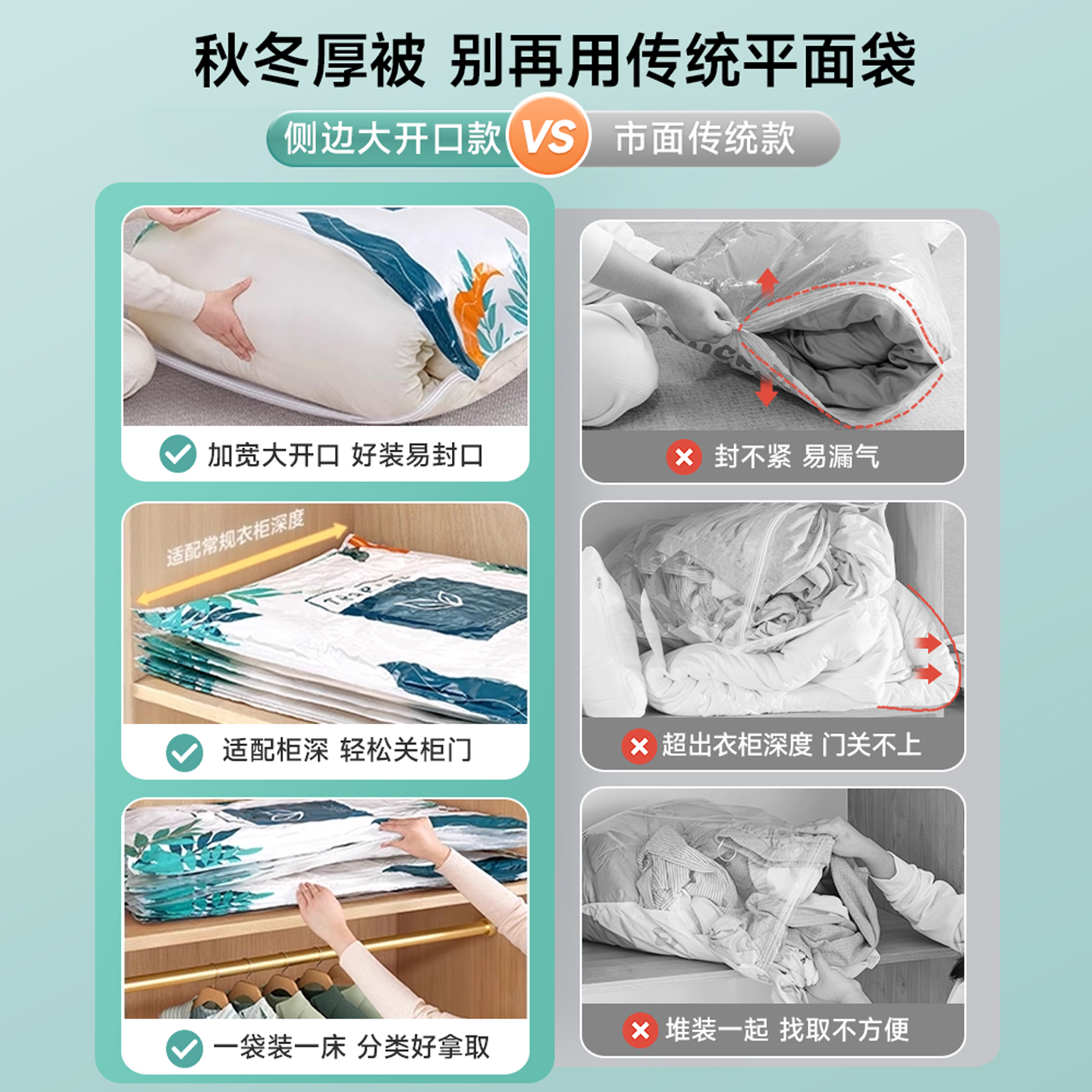 秋冬厚被 别再用传统平面袋

侧边大开口款 VS 市面传统款

加宽大开口 好装易封口

适配常规衣柜深度

适配柜深 轻松关柜门

一袋装一床 分类好拿取

封不紧 易漏气

超出衣柜深度 门关不上

堆装一起 找取不方便