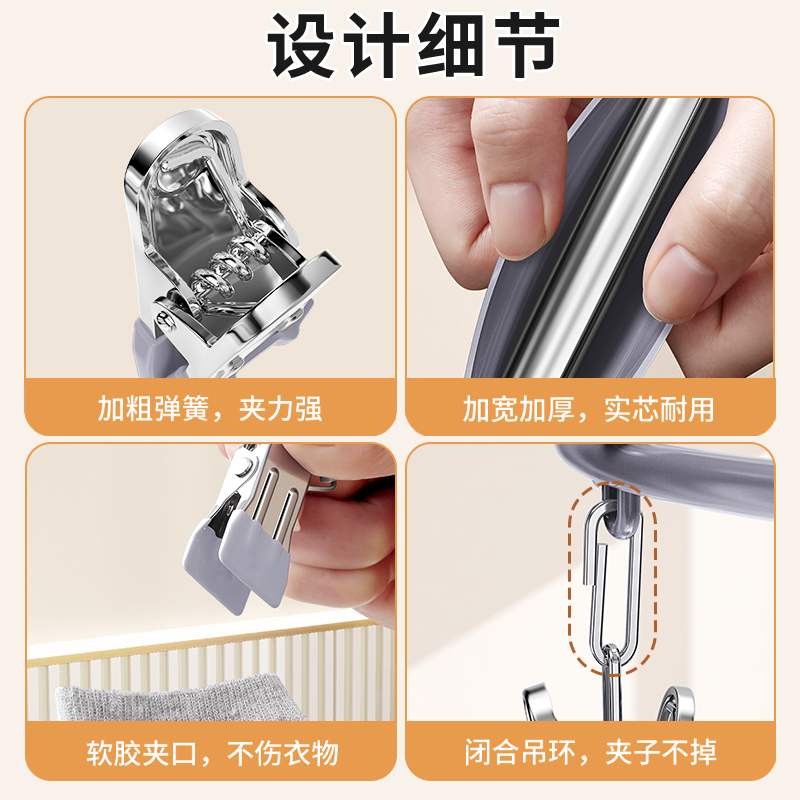 设计细节

加粗弹簧，夹力强

加宽加厚，实芯耐用

软胶夹口，不伤衣物

闭合吊环，夹子不掉